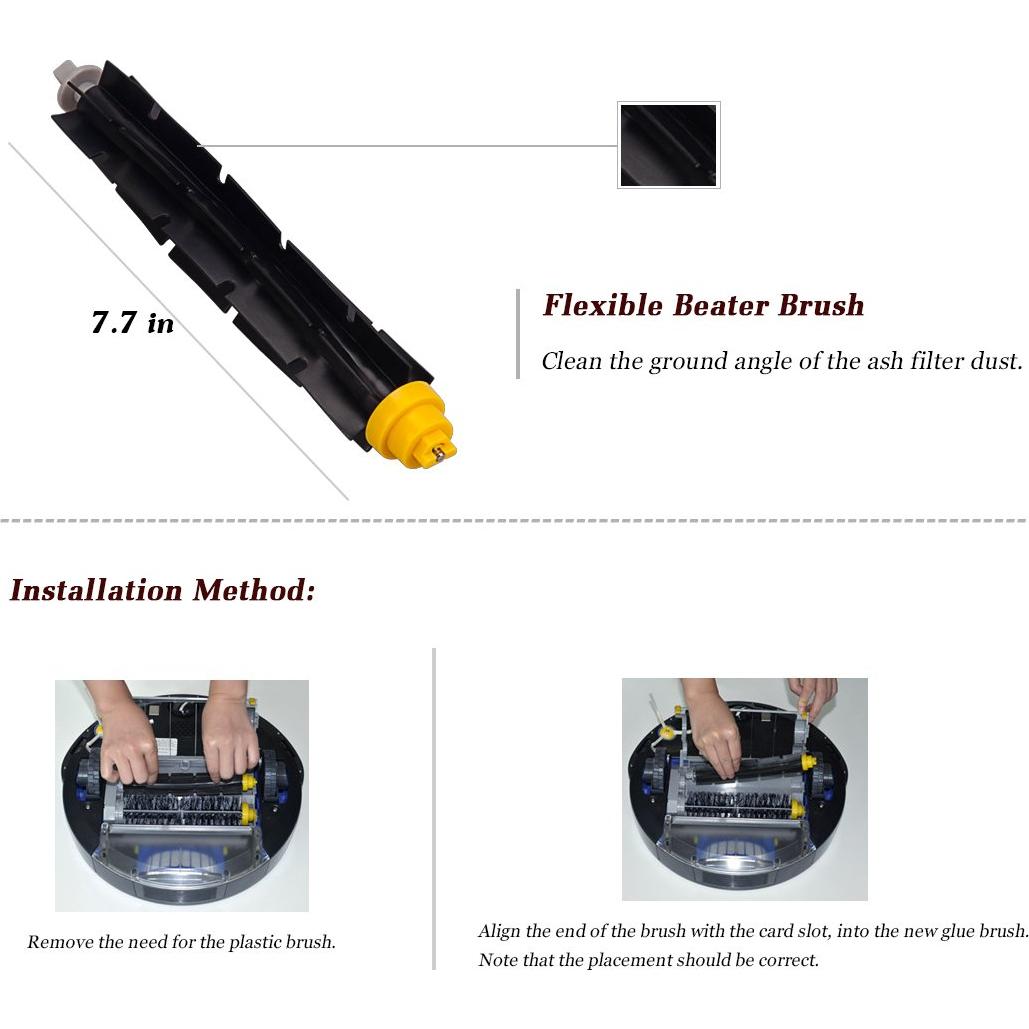 7.7 in

Flexible Beater Brush

Clean the ground angle of the ash filter dust.

Installation Method:

Remove the need for the plastic brush.

Align the end of the brush with the card slot, into the new glue brush. Note that the placement should be correct.