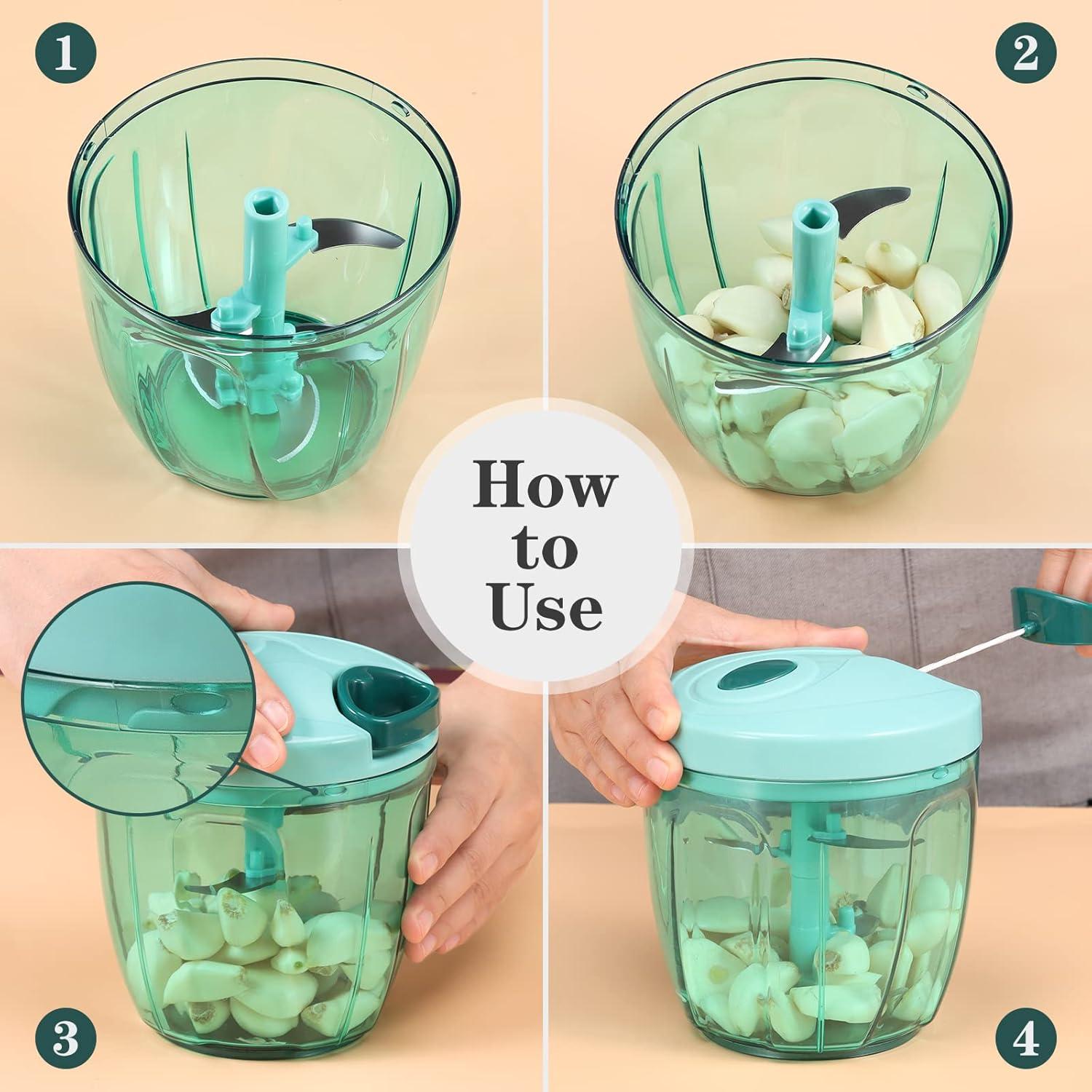 1

2

How to Use

3

4