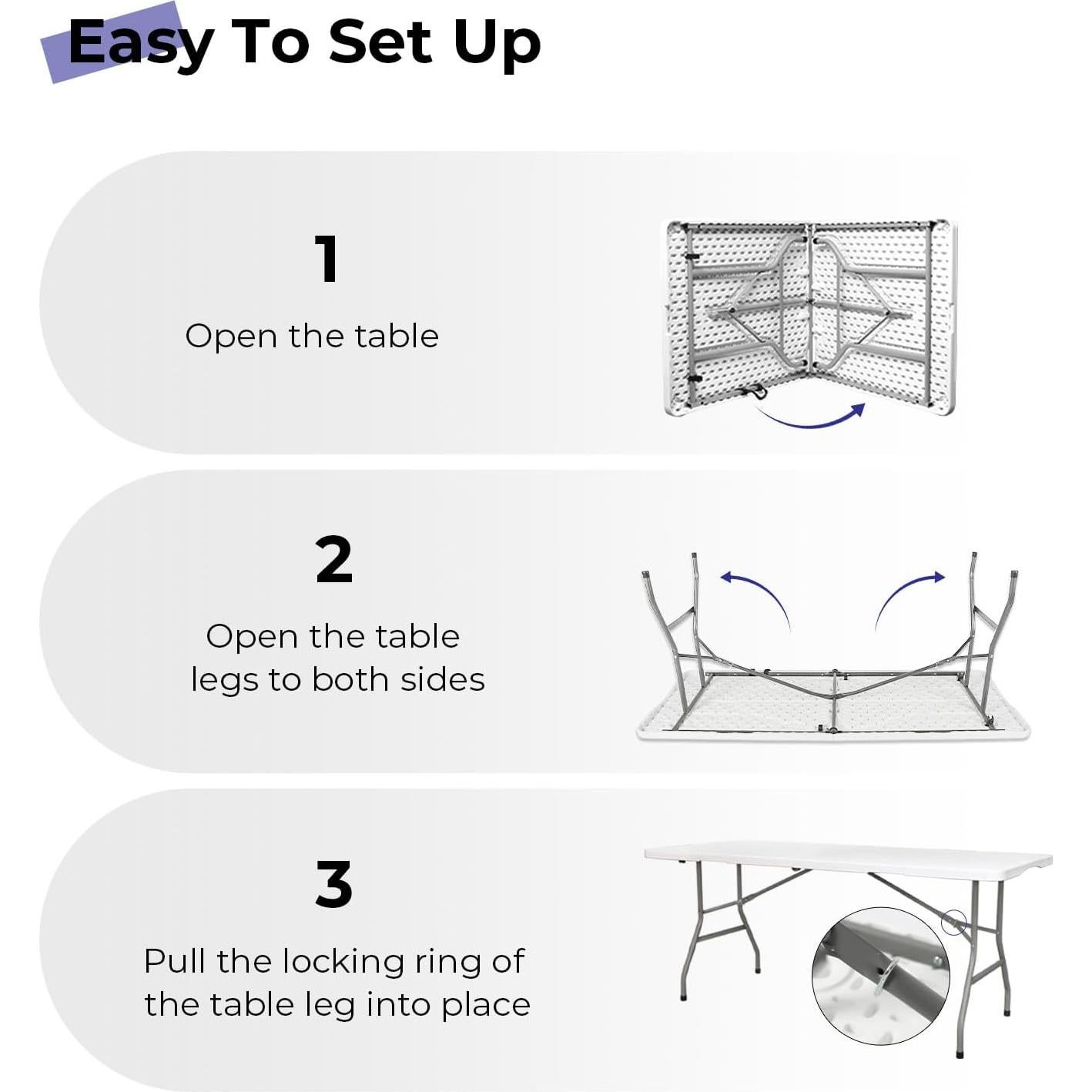 Easy To Set Up

1

Open the table

2

Open the table legs to both sides

3

Pull the locking ring of the table leg into place