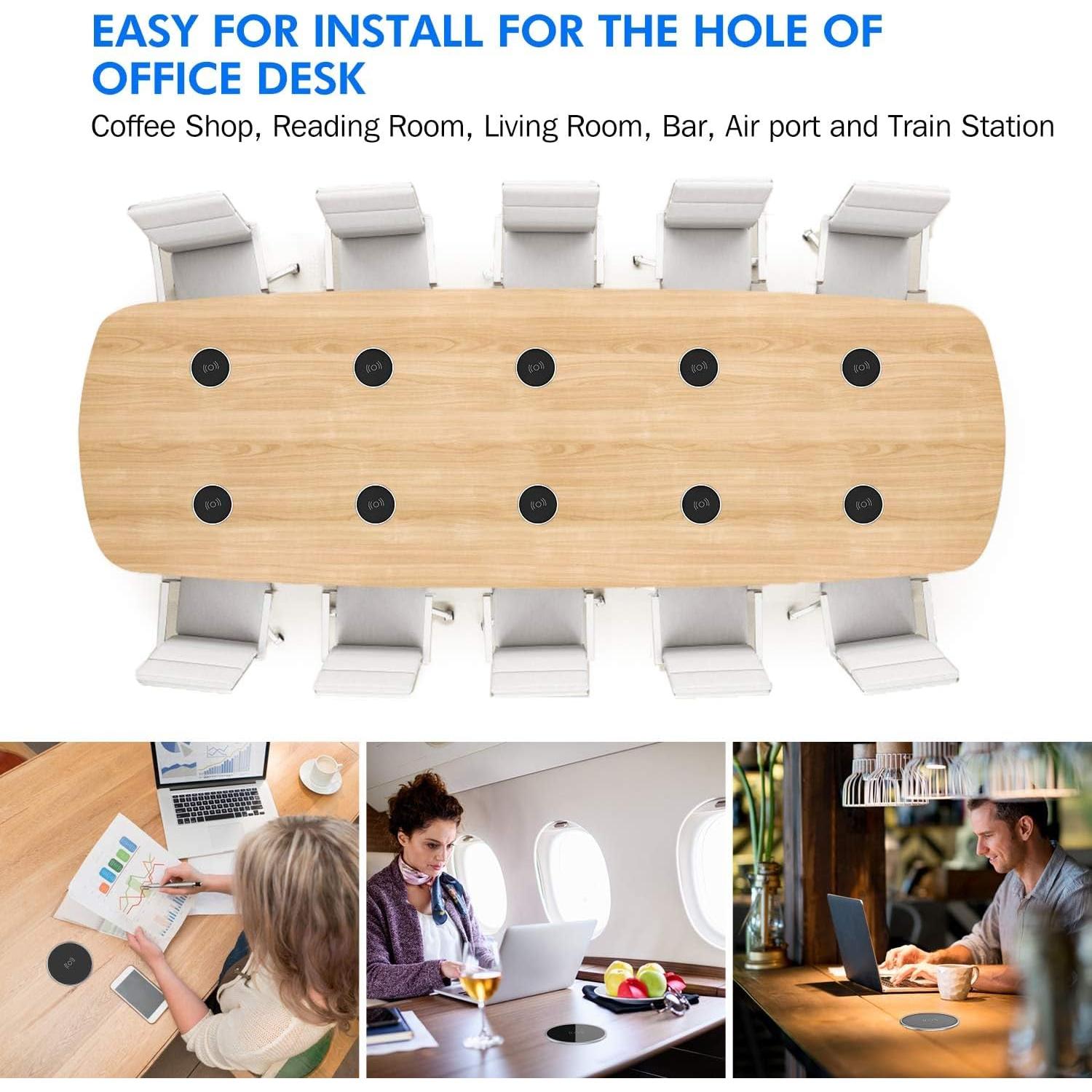 EASY FOR INSTALL FOR THE HOLE OF OFFICE DESK

Coffee Shop, Reading Room, Living Room, Bar, Air port and Train Station