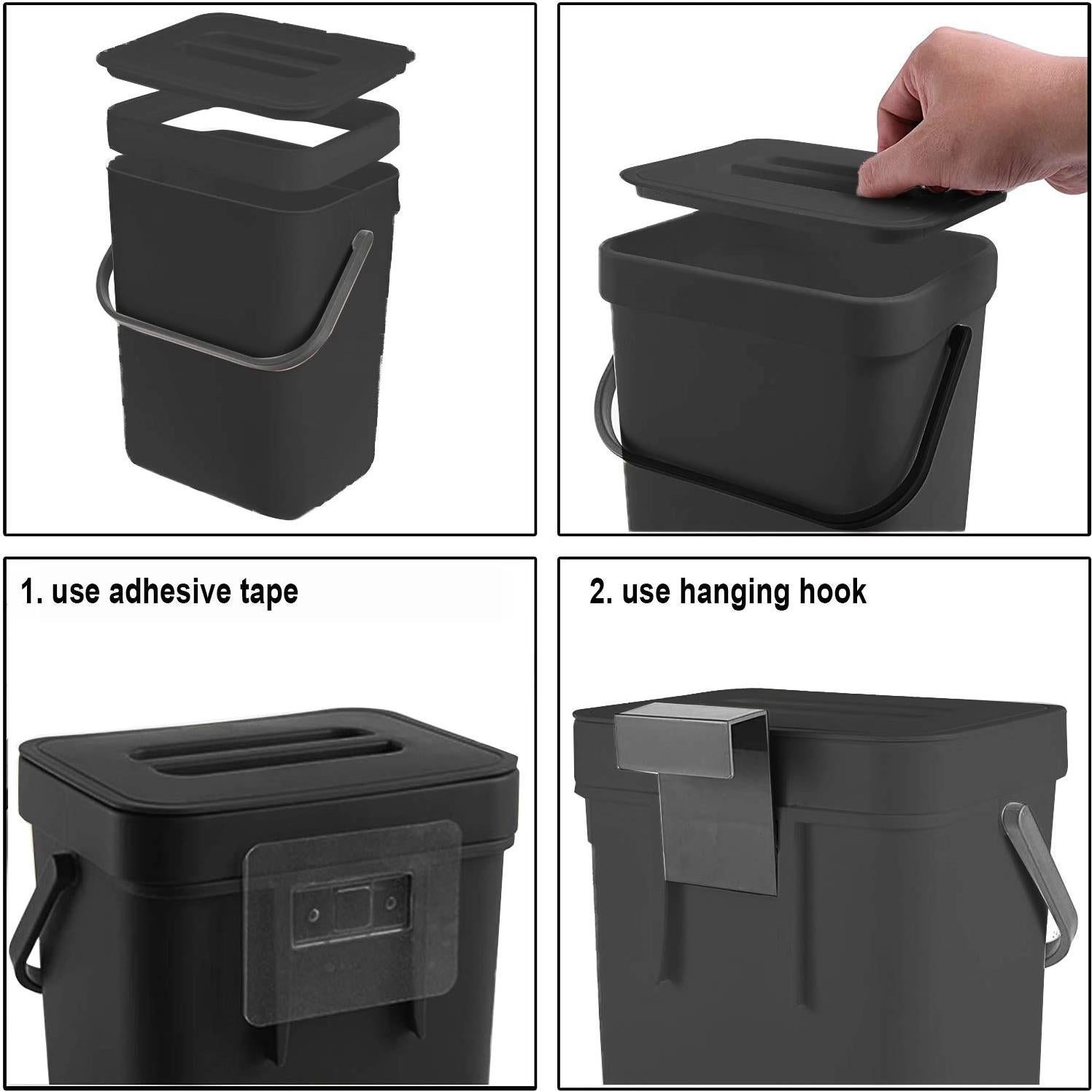 1. use adhesive tape

2. use hanging hook