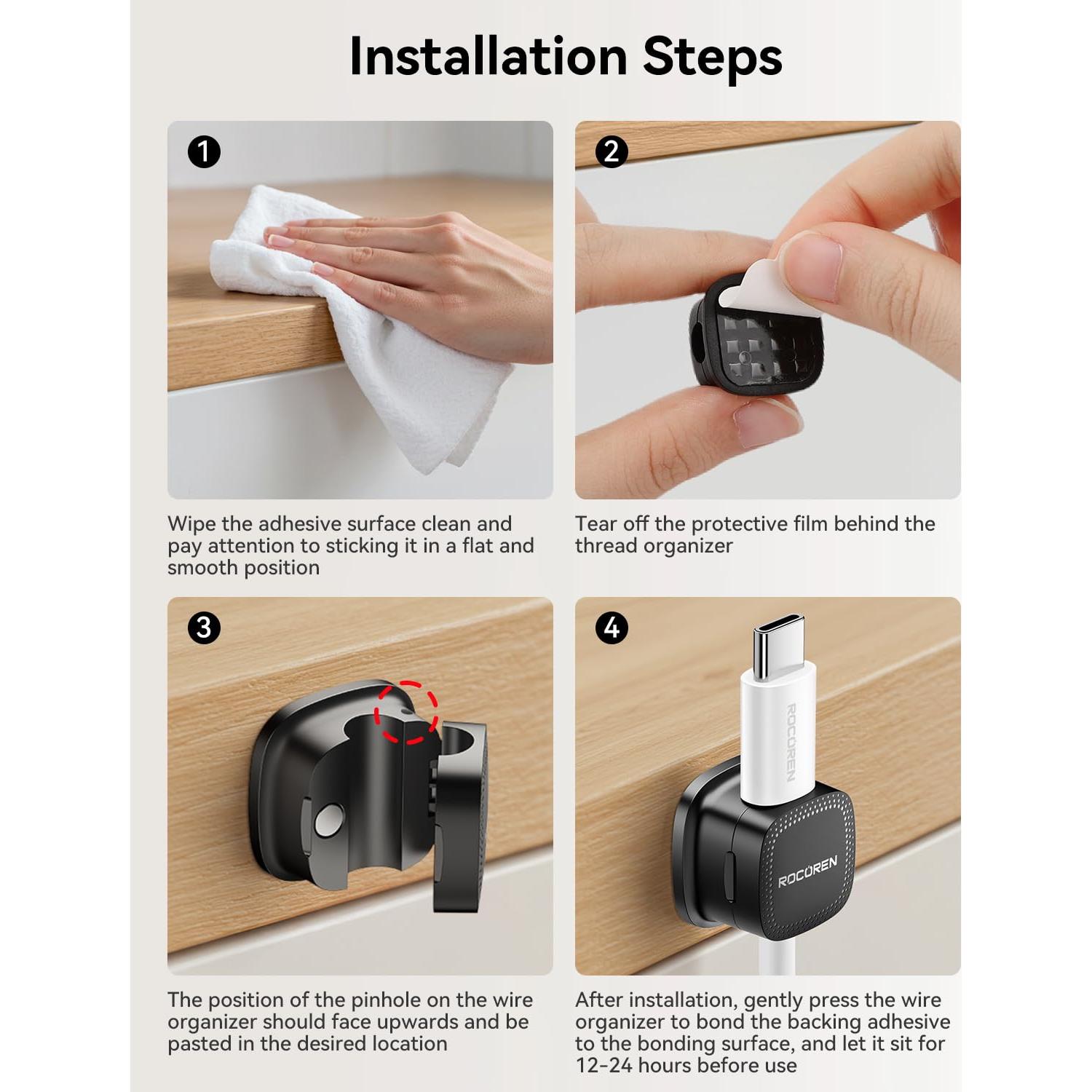 Installation Steps

1

Wipe the adhesive surface clean and pay attention to sticking it in a flat and smooth position

2

Tear off the protective film behind the thread organizer

3

The position of the pinhole on the wire organizer should face upwards and be pasted in the desired location

4

ROCOREN

ROCOREN

After installation, gently press the wire organizer to bond the backing adhesive to the bonding surface, and let it sit for 12-24 hours before use