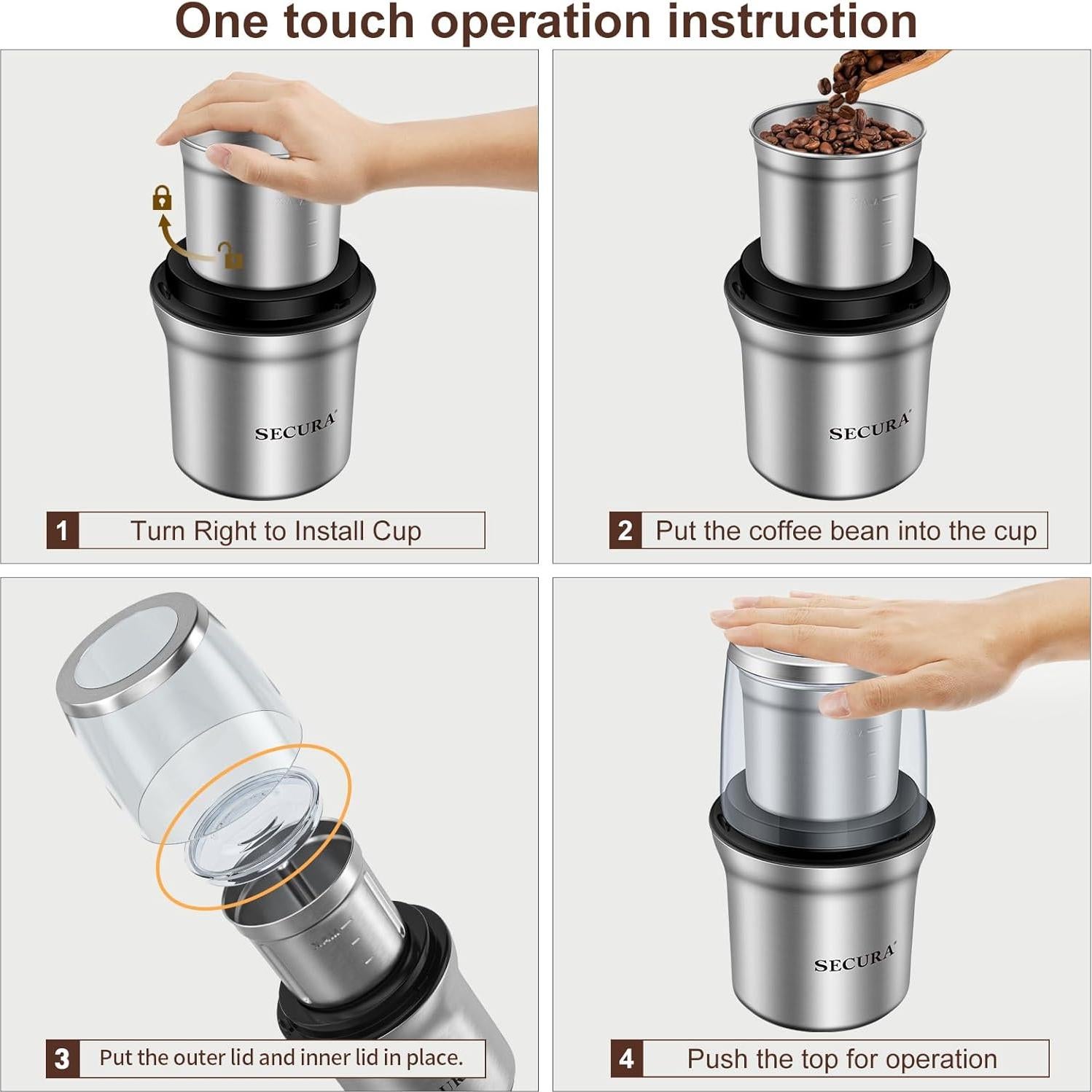 One touch operation instruction

SECURA

1 Turn Right to Install Cup

SECURA

2 Put the coffee bean into the cup

3 Put the outer lid and inner lid in place.

SECURA

4 Push the top for operation