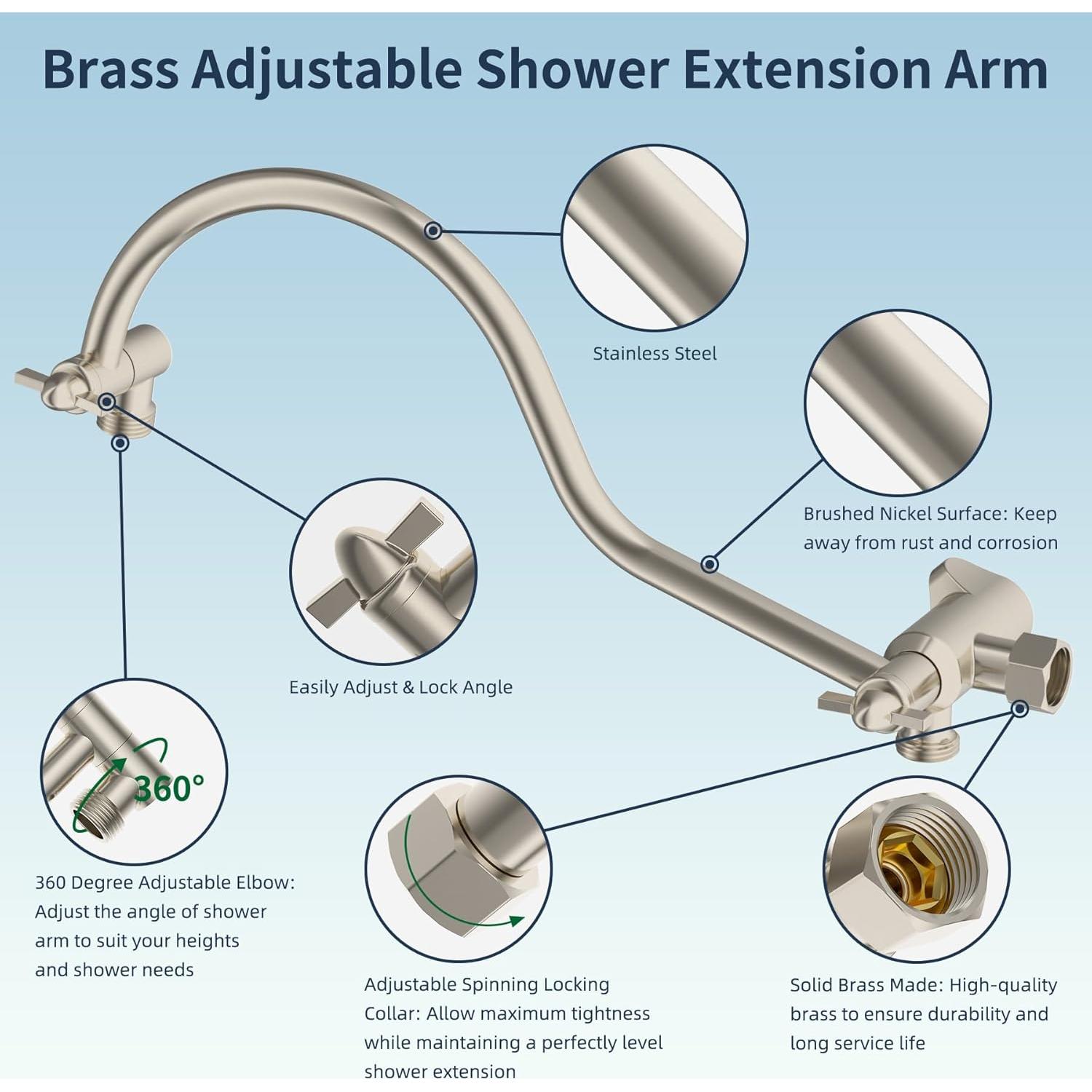 Brass Adjustable Shower Extension Arm

Stainless Steel

Brushed Nickel Surface: Keep away from rust and corrosion

Easily Adjust & Lock Angle

360°

360 Degree Adjustable Elbow: Adjust the angle of shower arm to suit your heights and shower needs

Adjustable Spinning Locking Collar: Allow maximum tightness while maintaining a perfectly level shower extension

Solid Brass Made: High-quality brass to ensure durability and long service life