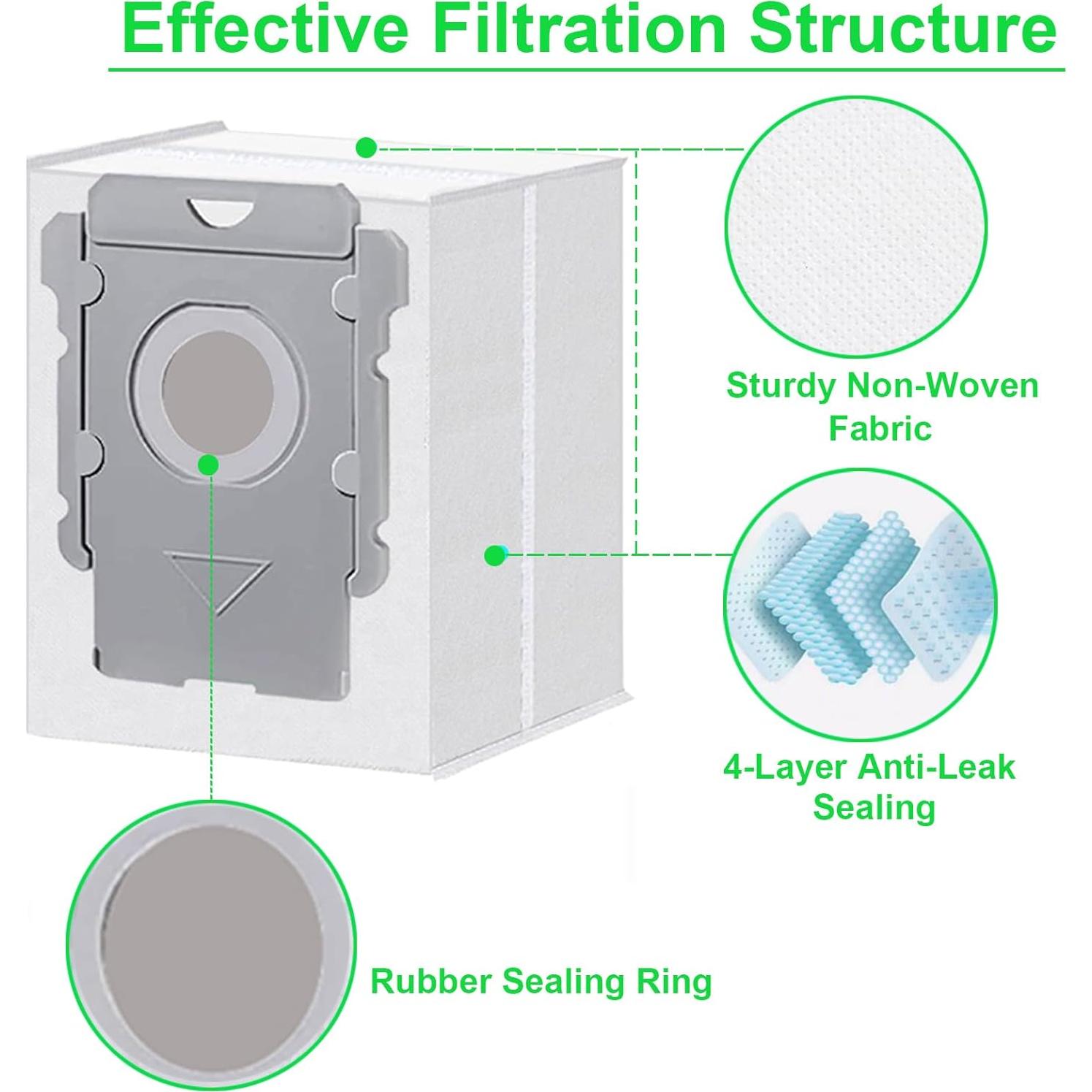 Effective Filtration Structure

Sturdy Non-Woven Fabric

4-Layer Anti-Leak Sealing

Rubber Sealing Ring