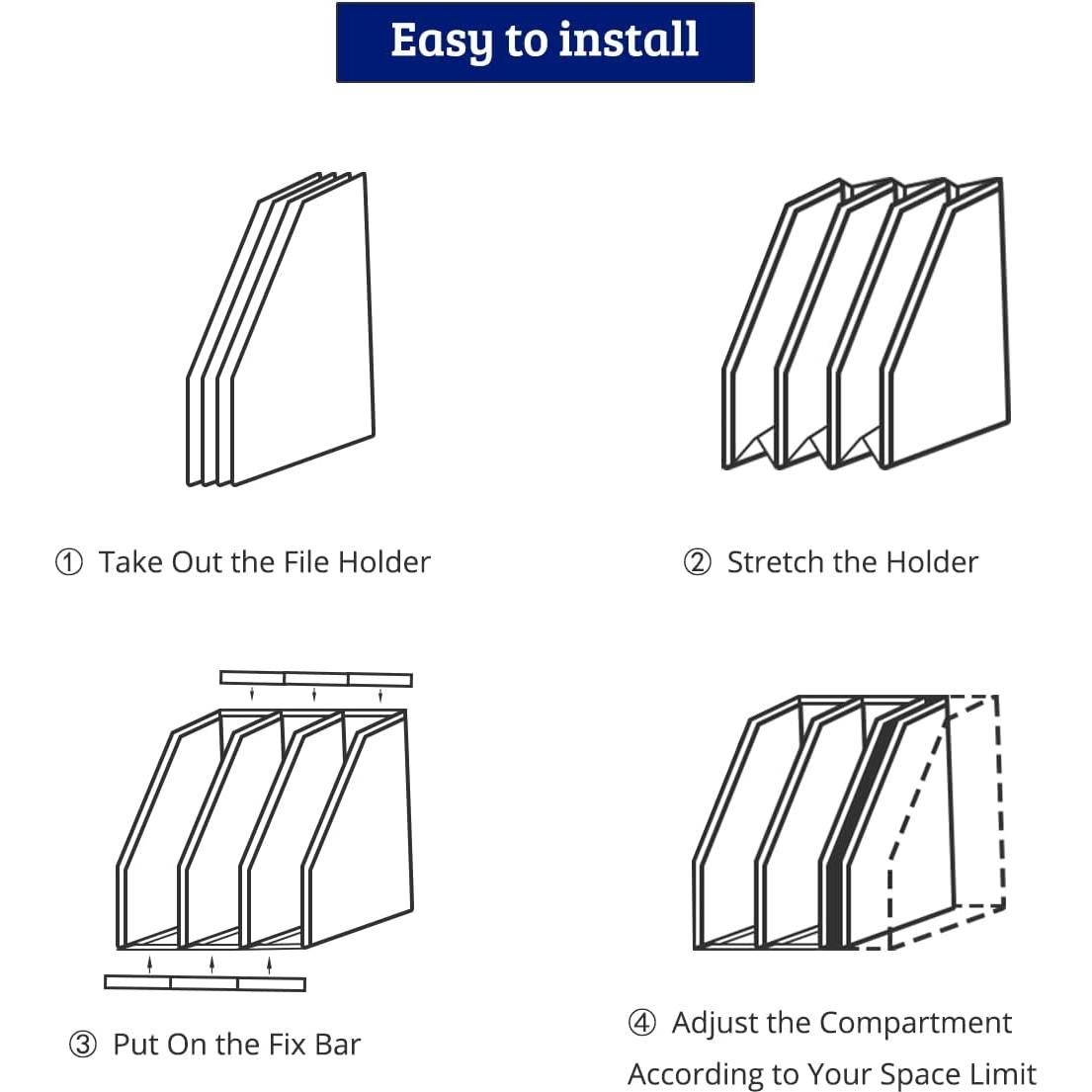 Easy to install

① Take Out the File Holder

② Stretch the Holder

③ Put On the Fix Bar

④ Adjust the Compartment According to Your Space Limit