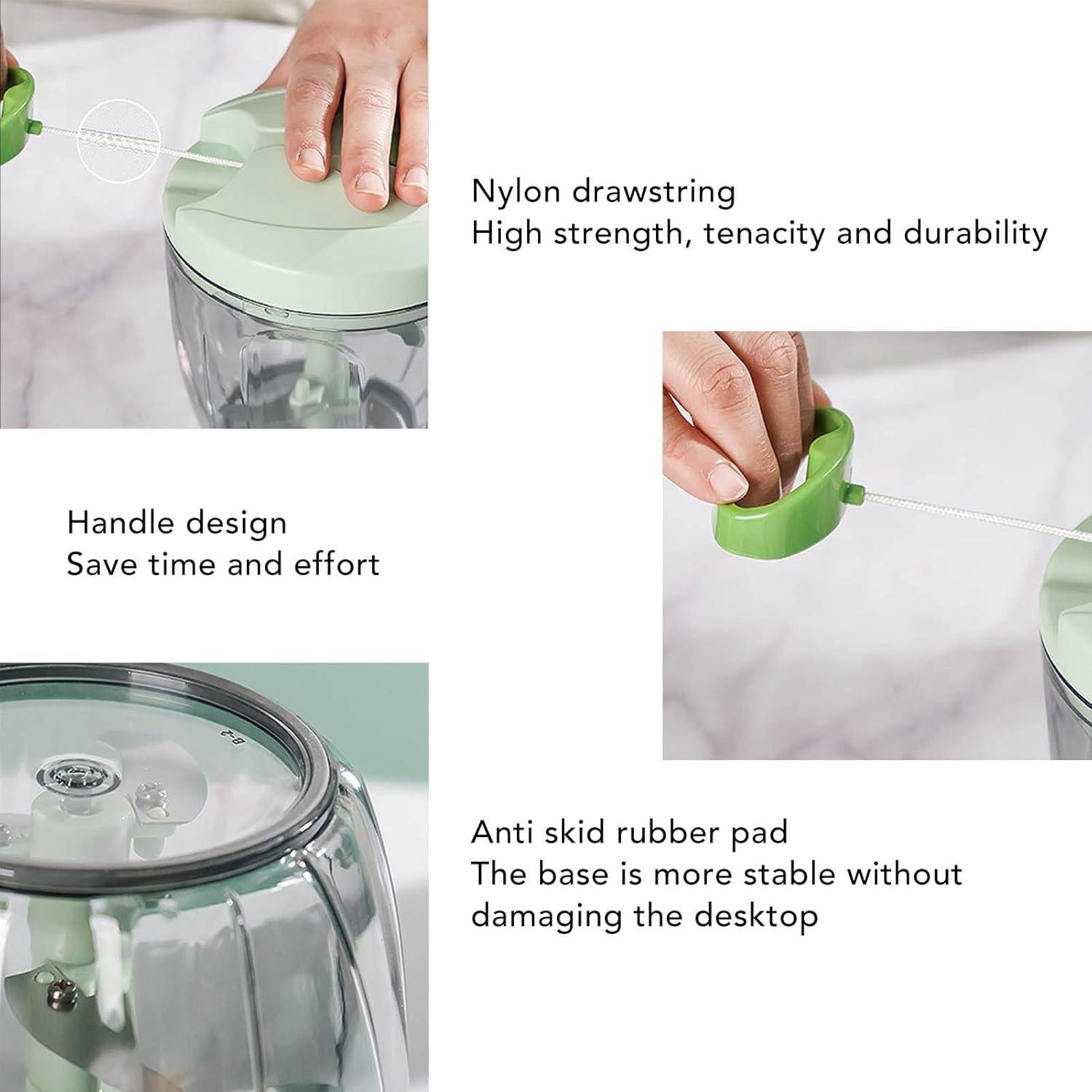 Nylon drawstring
High strength, tenacity and durability

Handle design
Save time and effort

B-2

Anti skid rubber pad
The base is more stable without damaging the desktop