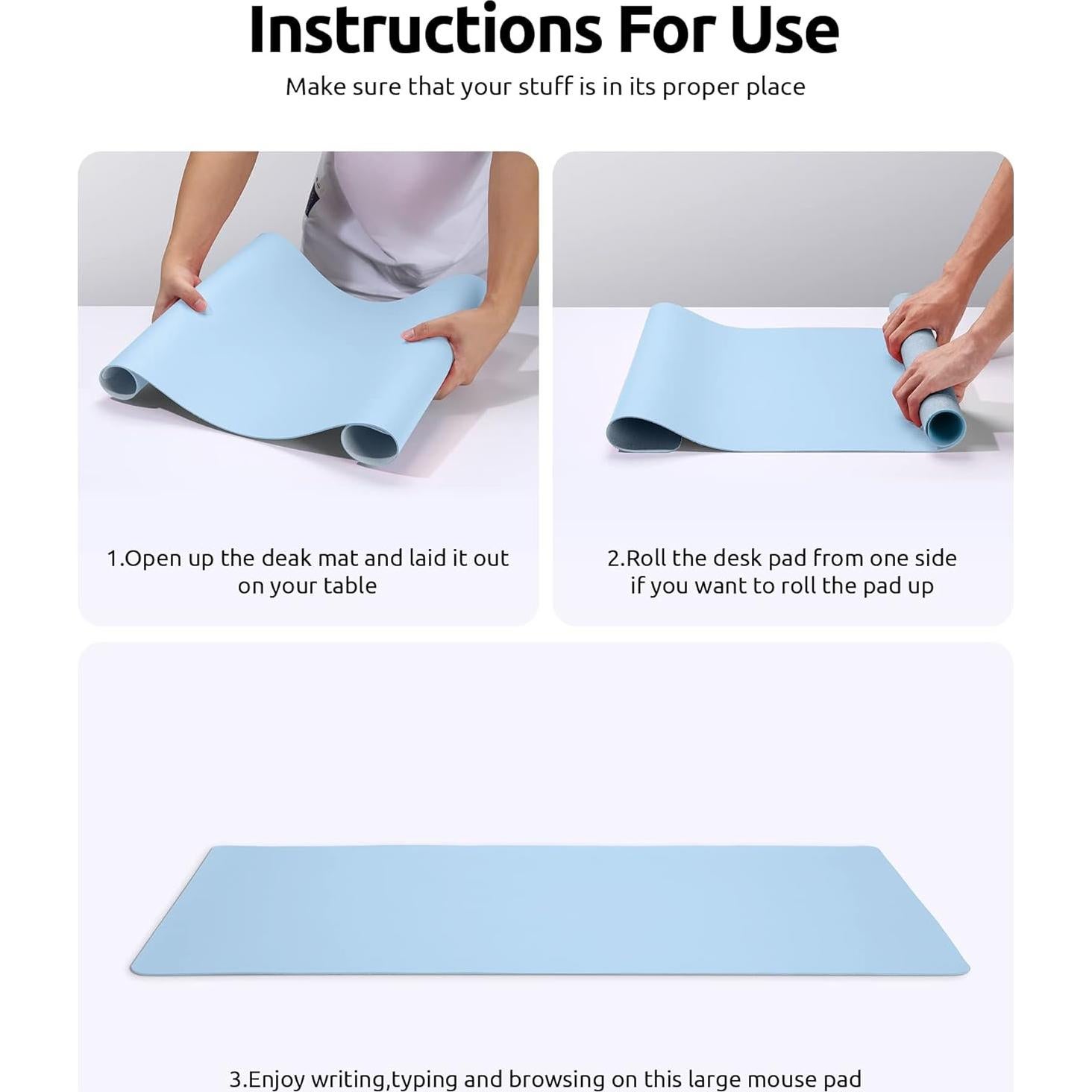 Instructions For Use

Make sure that your stuff is in its proper place

1.Open up the deak mat and laid it out on your table

2.Roll the desk pad from one side if you want to roll the pad up

3.Enjoy writing,typing and browsing on this large mouse pad