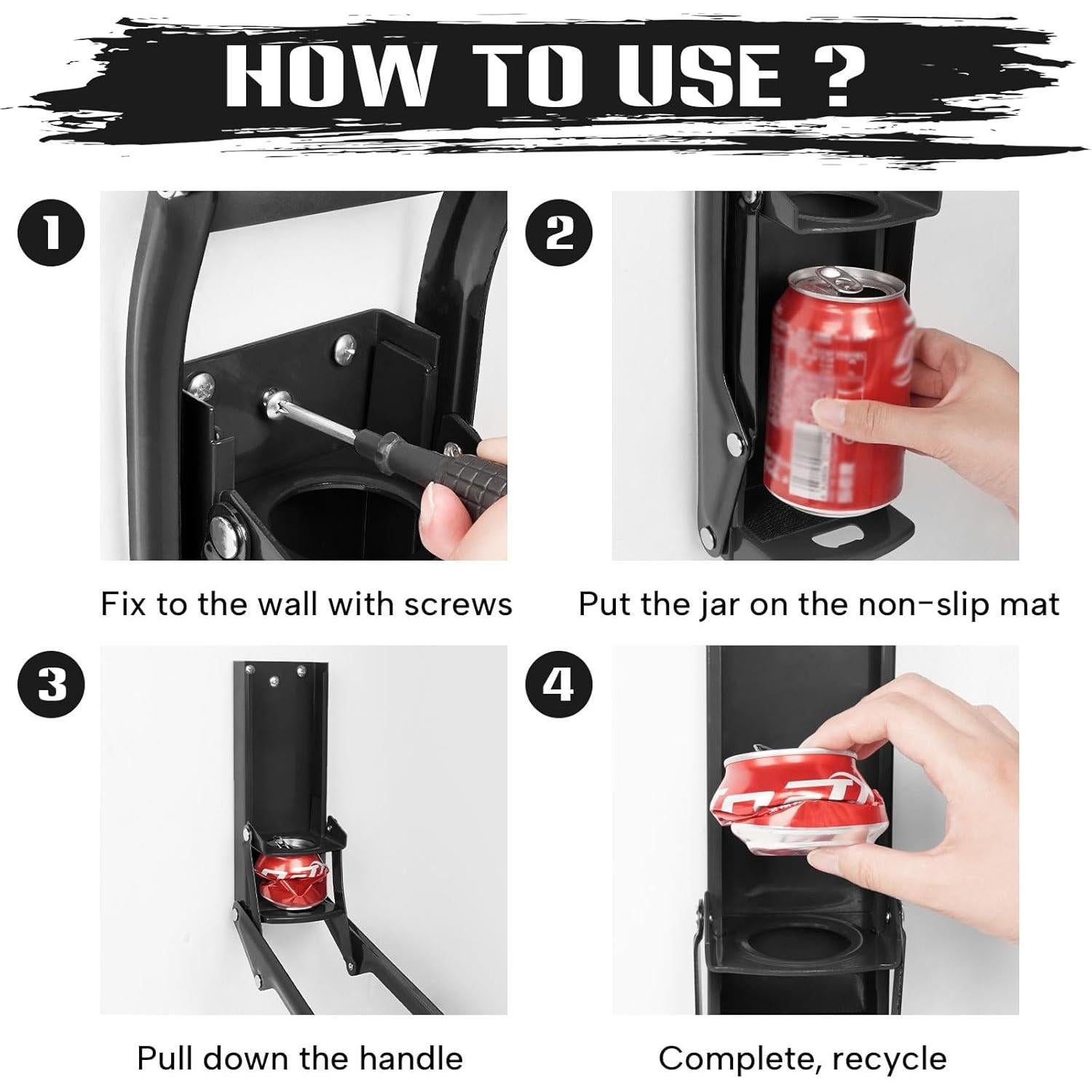 HOW TO USE ?

1

Fix to the wall with screws

2

Put the jar on the non-slip mat

3

Pull down the handle

4

Complete, recycle