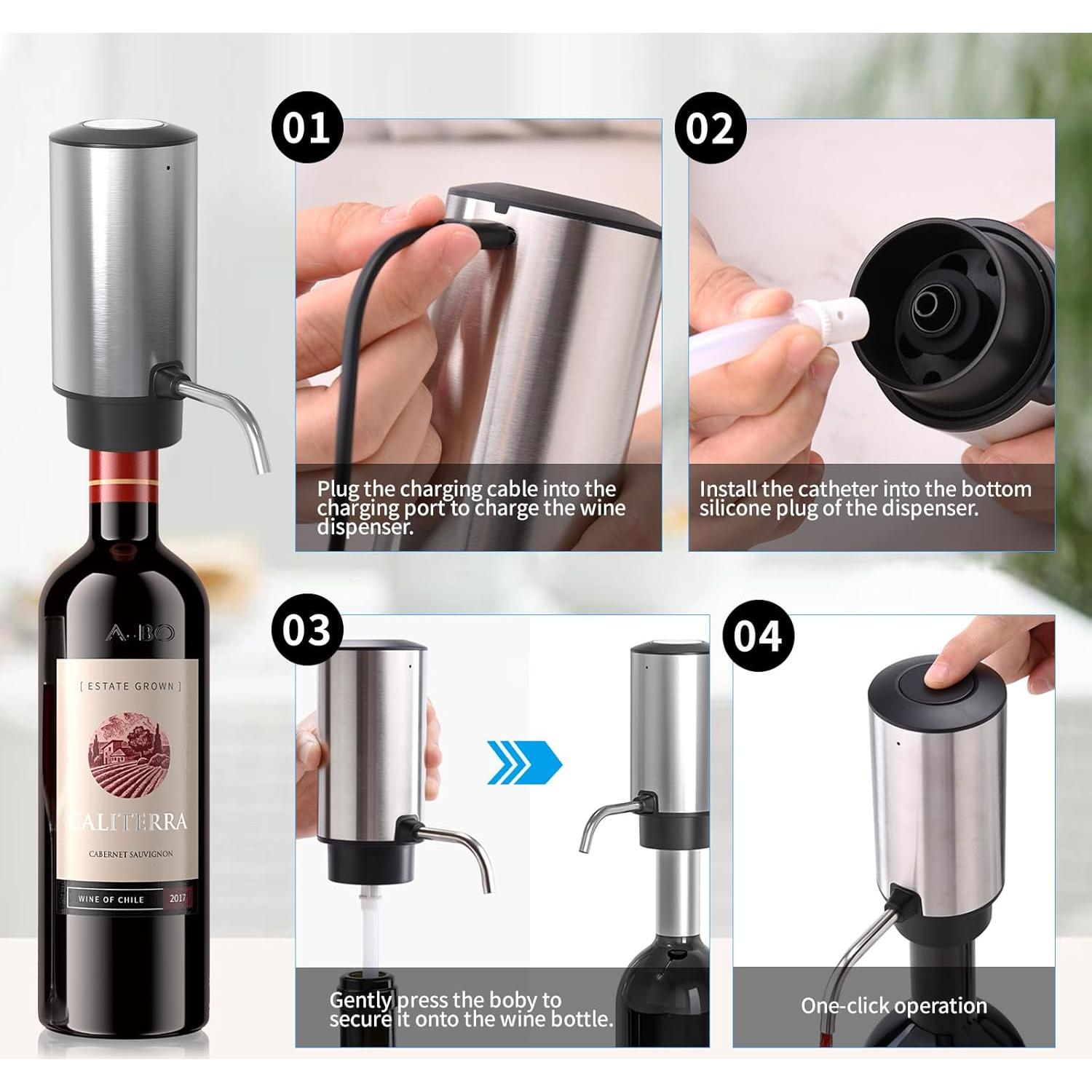 A·BO

[ ESTATE GROWN ]

CALITERRA

CABERNET SAUVIGNON

WINE OF CHILE 2017

01

Plug the charging cable into the charging port to charge the wine dispenser.

02

Install the catheter into the bottom silicone plug of the dispenser.

03

Gently press the boby to secure it onto the wine bottle.

04

One-click operation