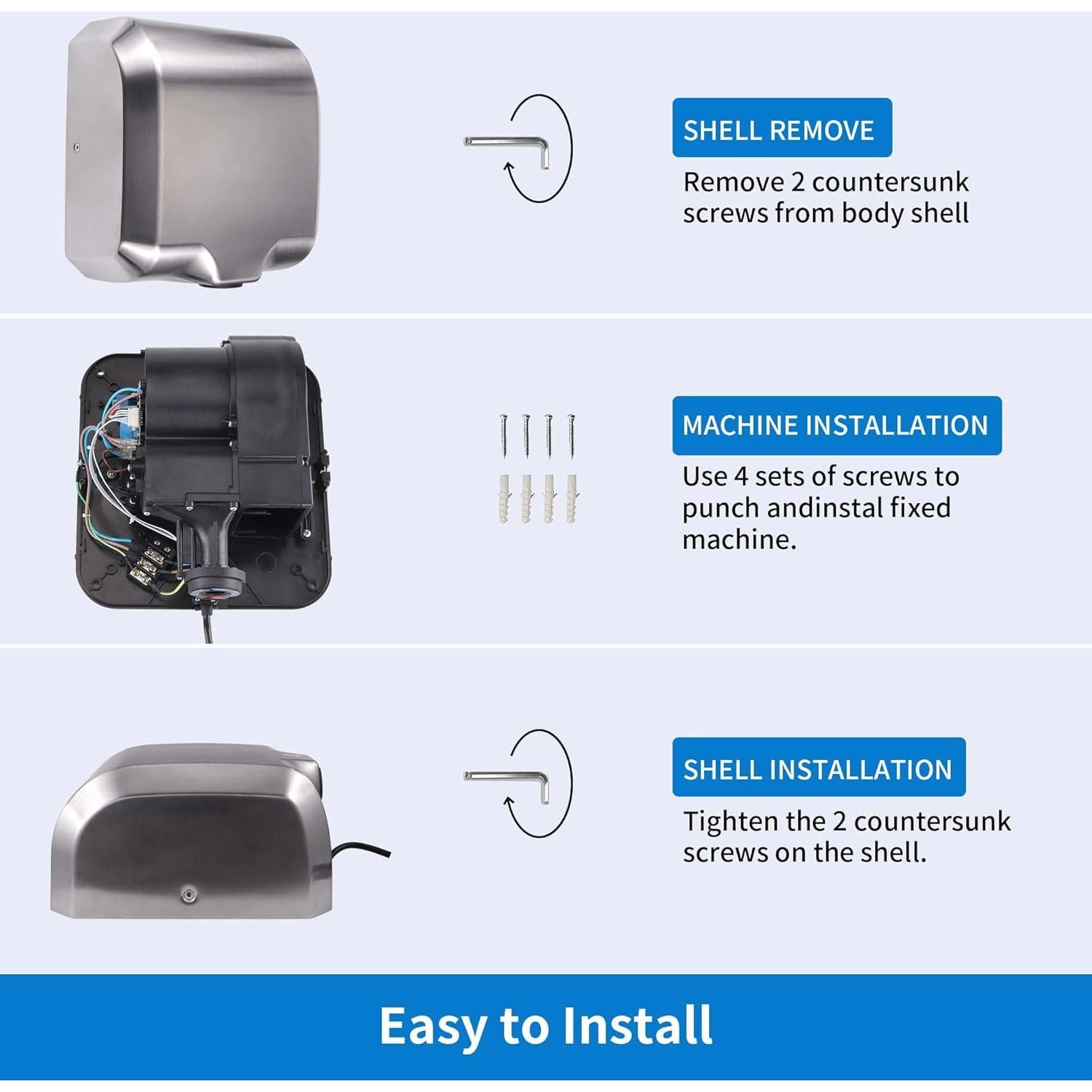 SHELL REMOVE

Remove 2 countersunk screws from body shell

MACHINE INSTALLATION

Use 4 sets of screws to punch andinstal fixed machine.

SHELL INSTALLATION

Tighten the 2 countersunk screws on the shell.

Easy to Install