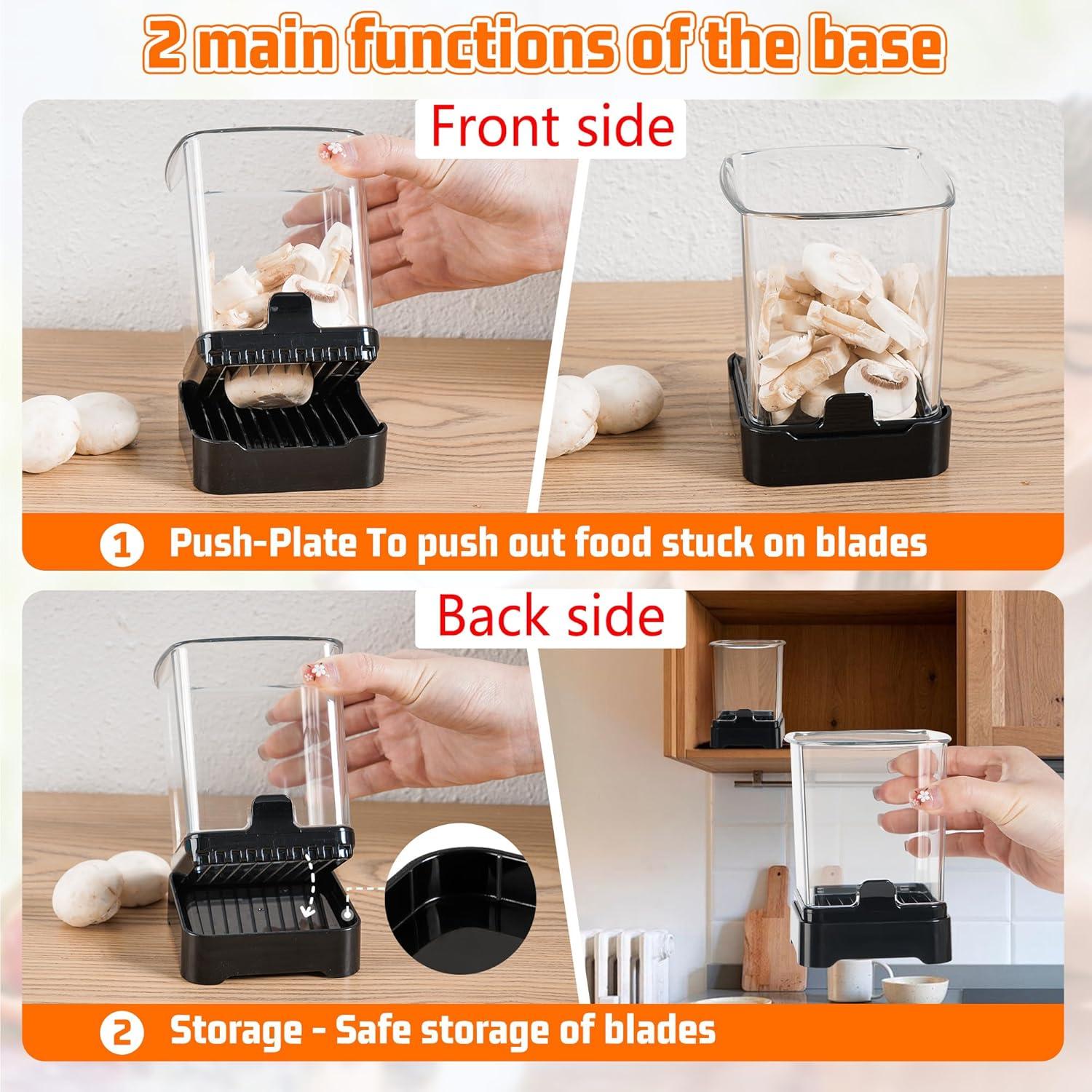 2 main functions of the base

Front side

1 Push-Plate To push out food stuck on blades

Back side

2 Storage - Safe storage of blades