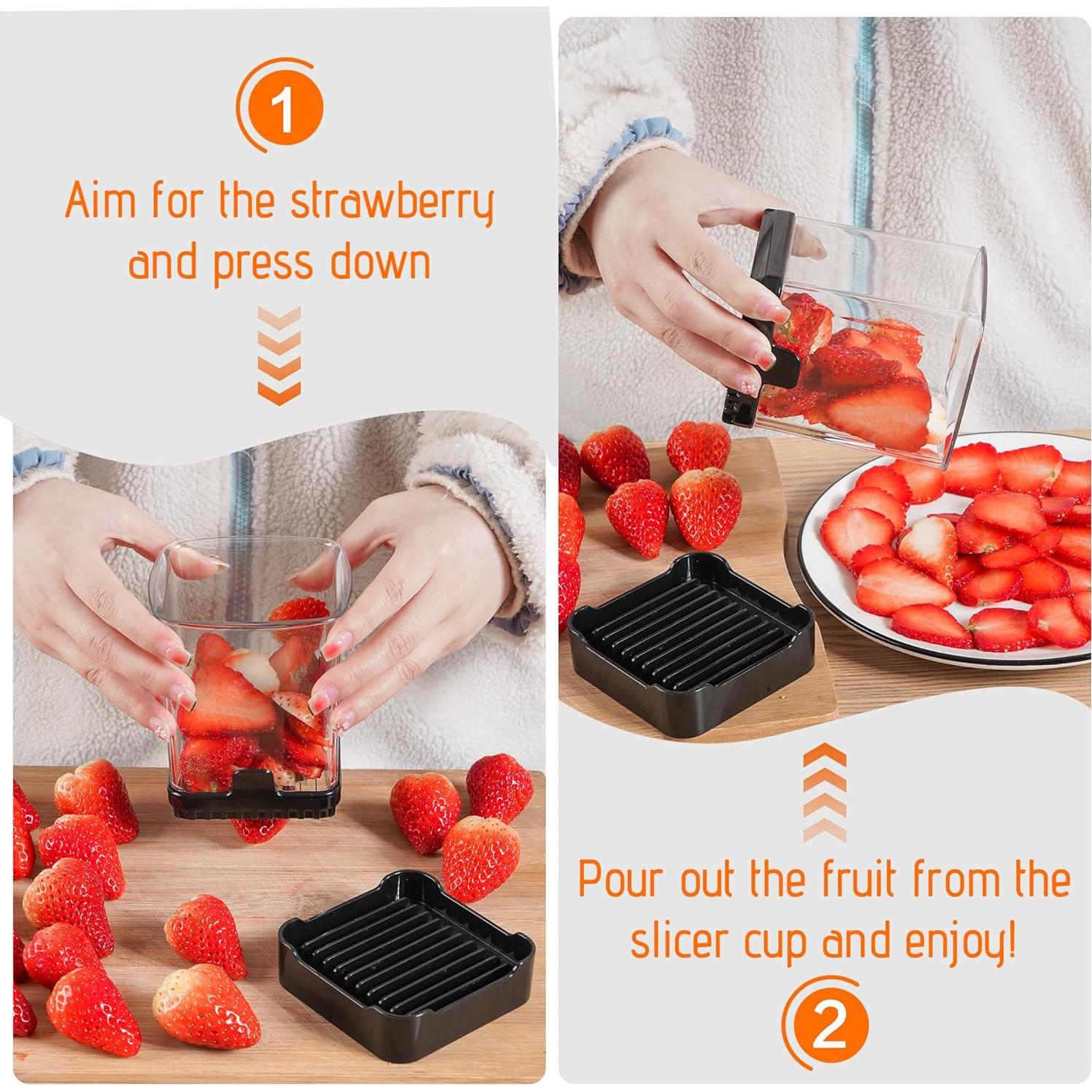 1

Aim for the strawberry and press down

Pour out the fruit from the slicer cup and enjoy!

2