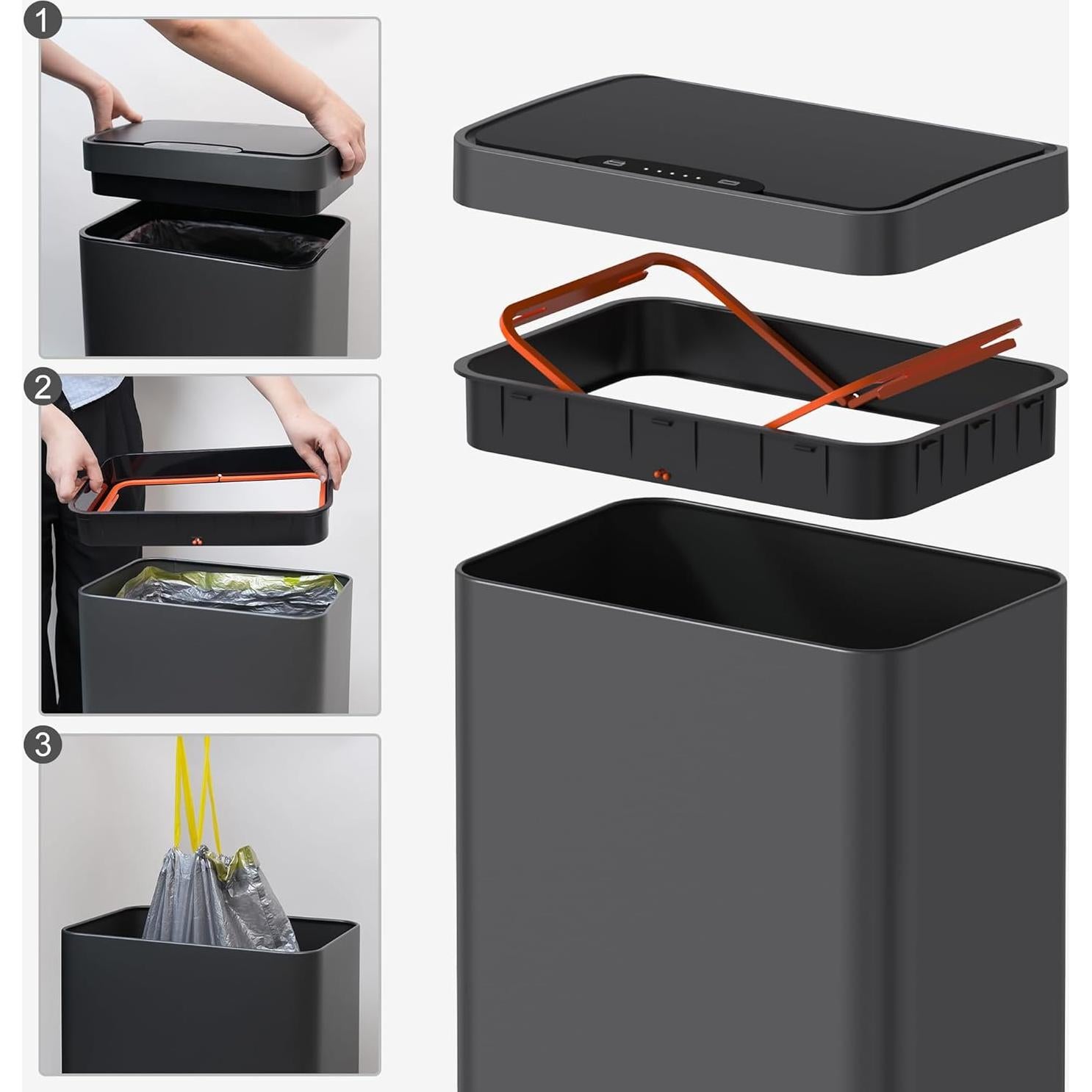 1

2

3