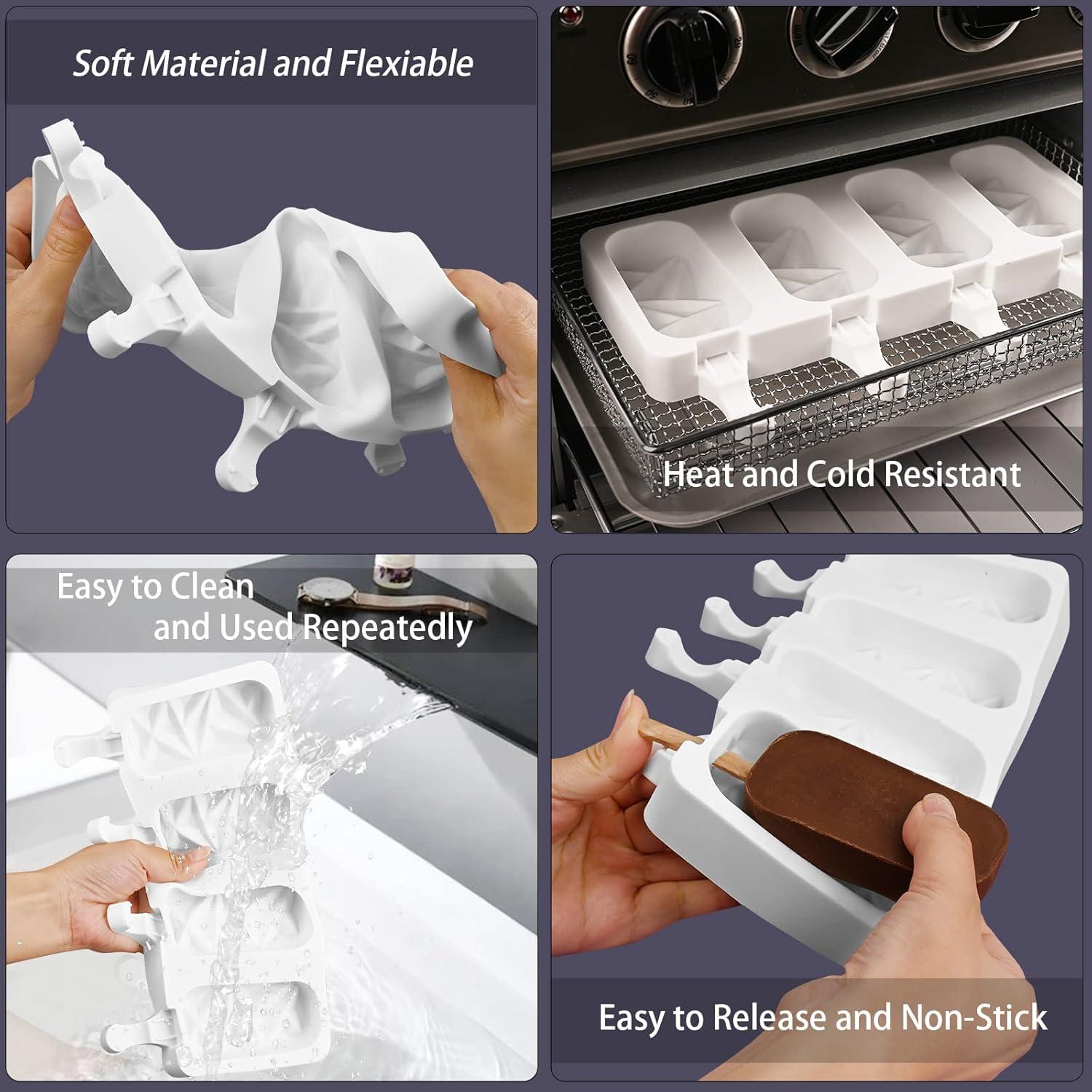 Soft Material and Flexiable

Heat and Cold Resistant

Easy to Clean and Used Repeatedly

Easy to Release and Non-Stick