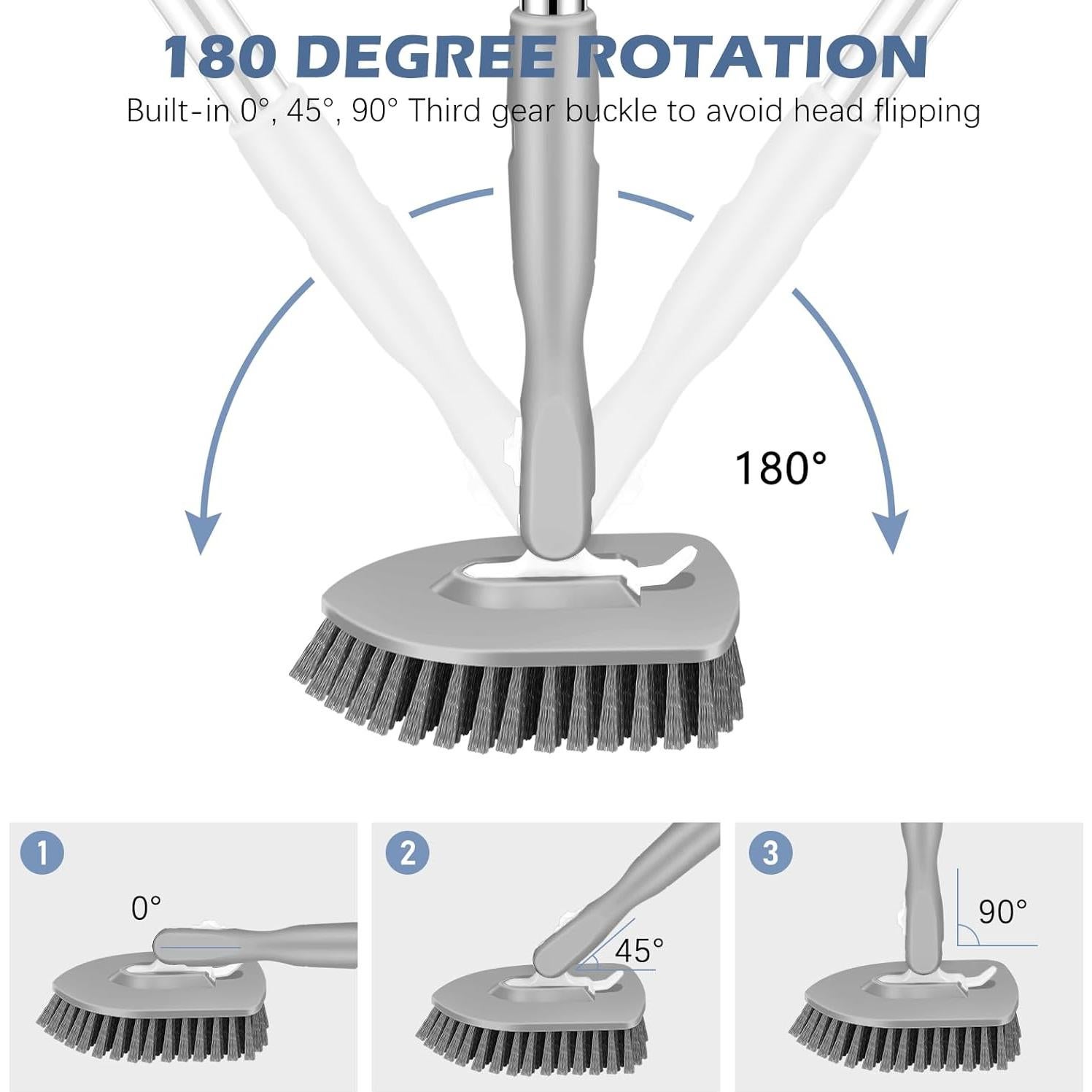 180 DEGREE ROTATION

Built-in 0°, 45°, 90° Third gear buckle to avoid head flipping

180°

1

0°

2

45°

3

90°