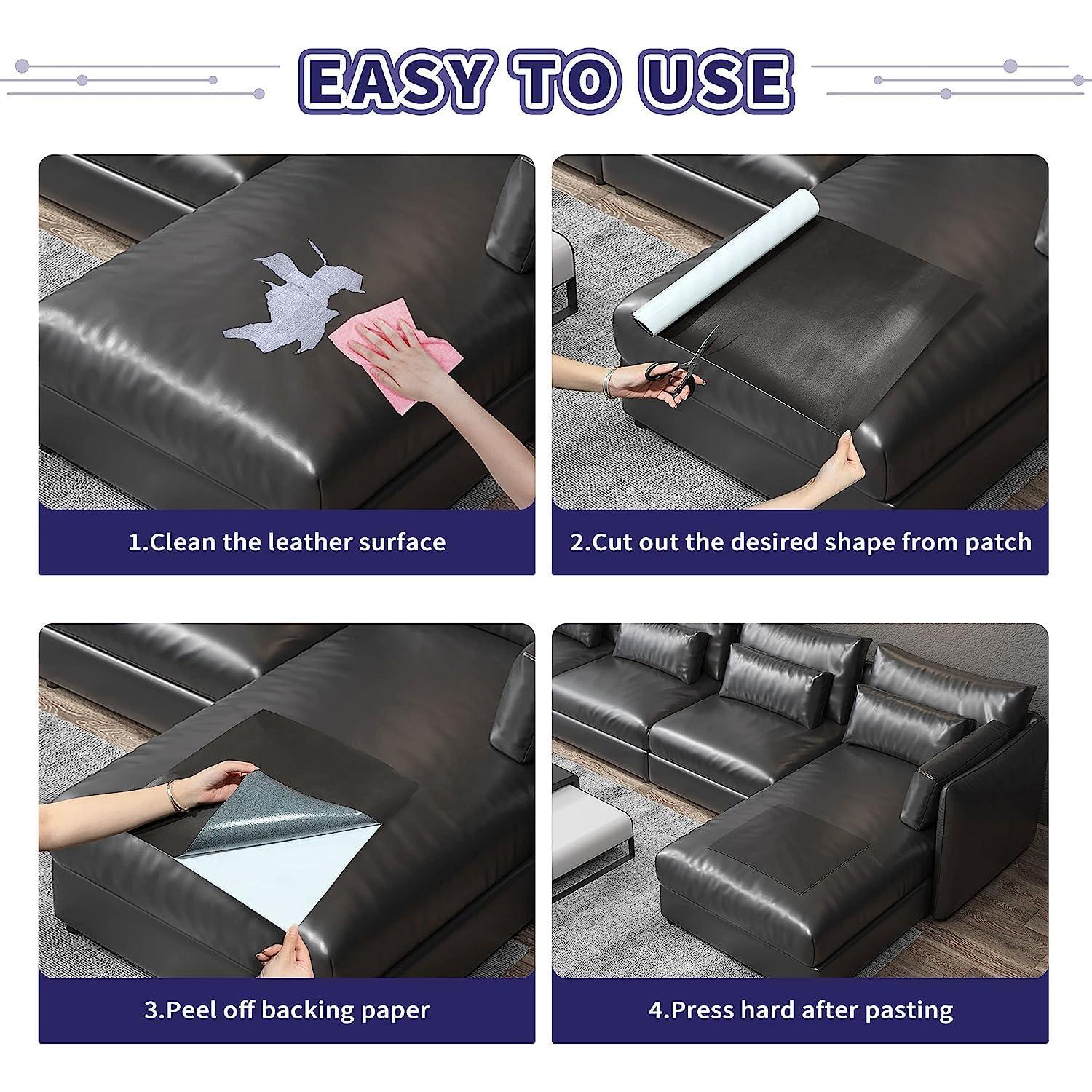 EASY TO USE

1.Clean the leather surface

2.Cut out the desired shape from patch

3.Peel off backing paper

4.Press hard after pasting