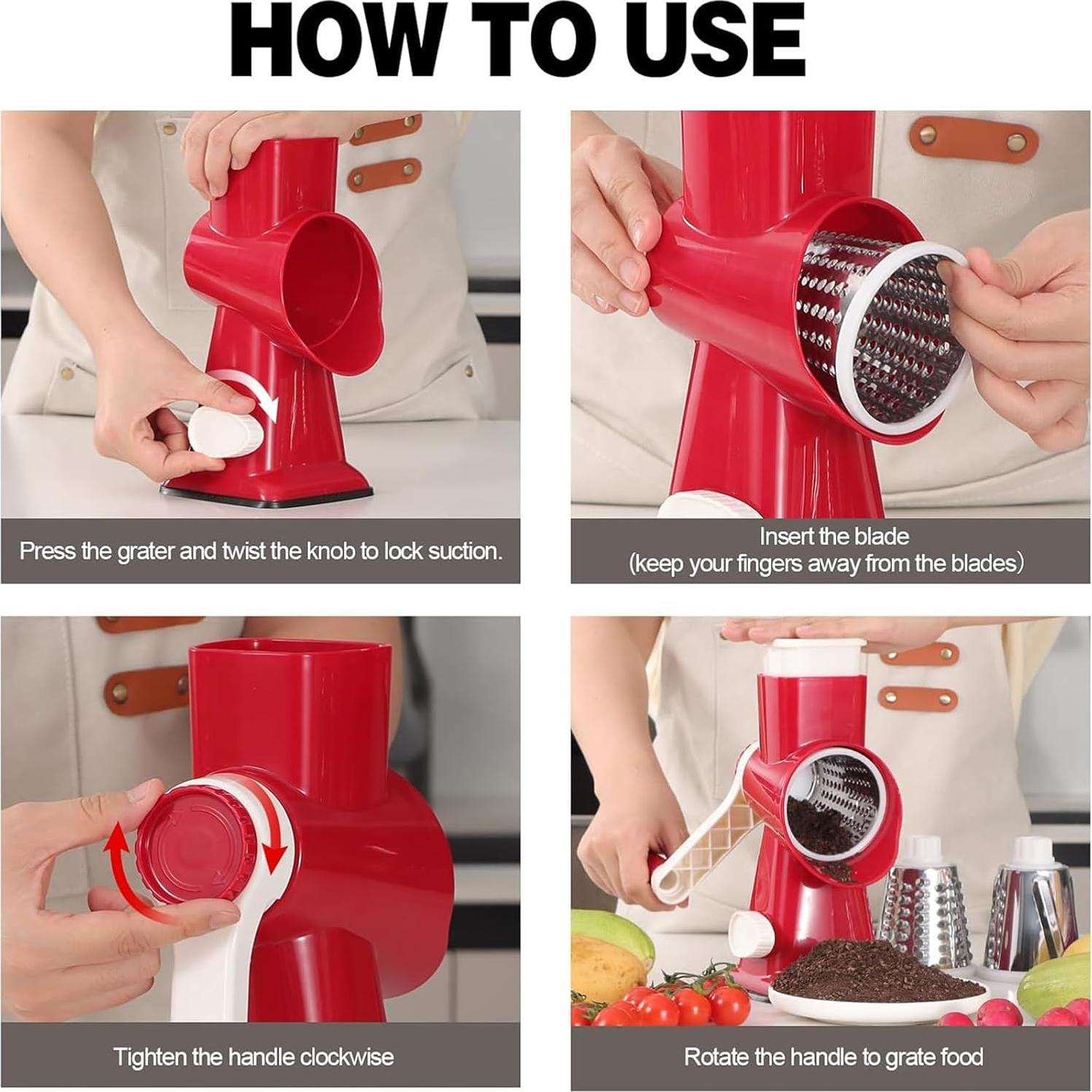 HOW TO USE

Press the grater and twist the knob to lock suction.

Insert the blade
(keep your fingers away from the blades)

Tighten the handle clockwise

Rotate the handle to grate food