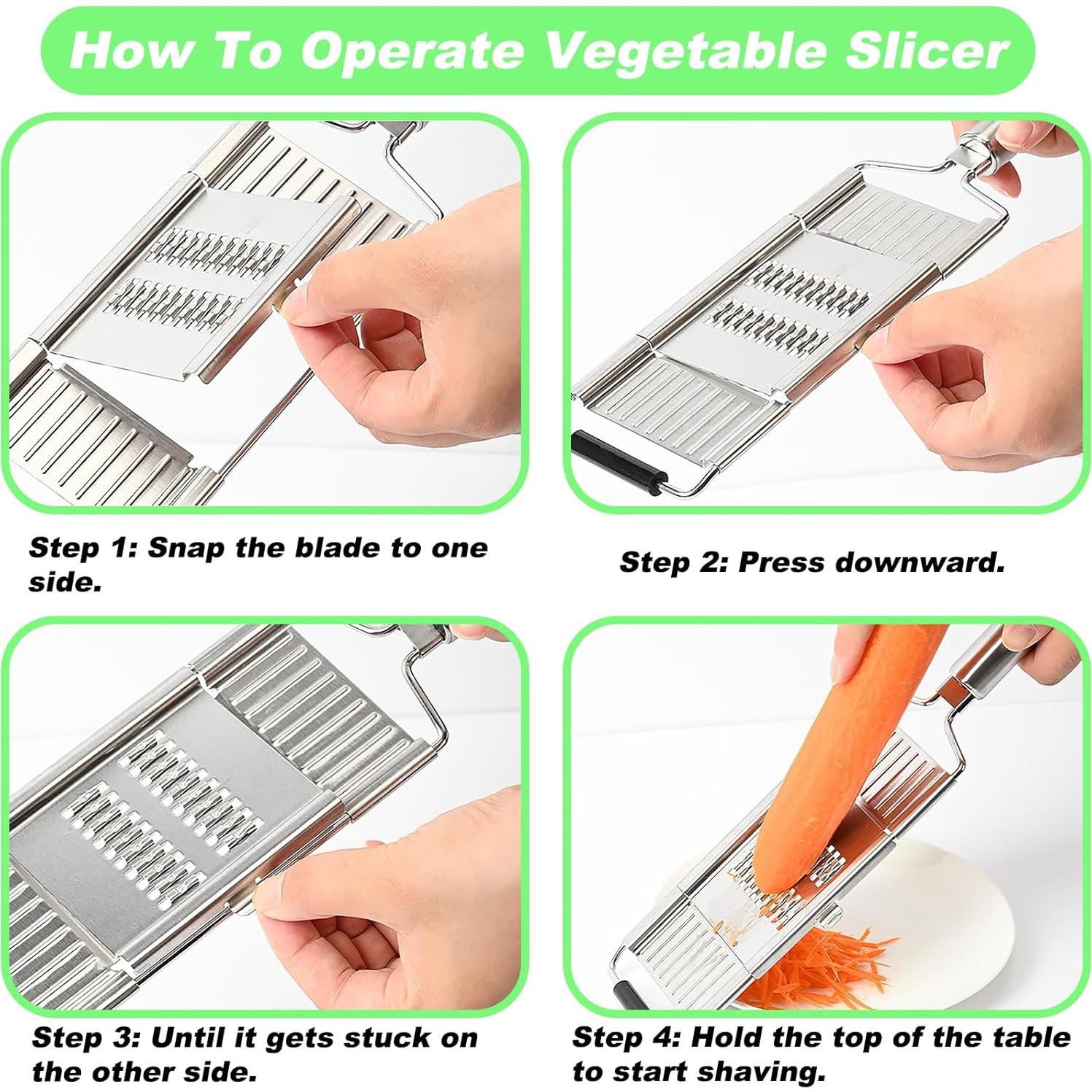 How To Operate Vegetable Slicer

Step 1: Snap the blade to one side.

Step 2: Press downward.

Step 3: Until it gets stuck on the other side.

Step 4: Hold the top of the table to start shaving.