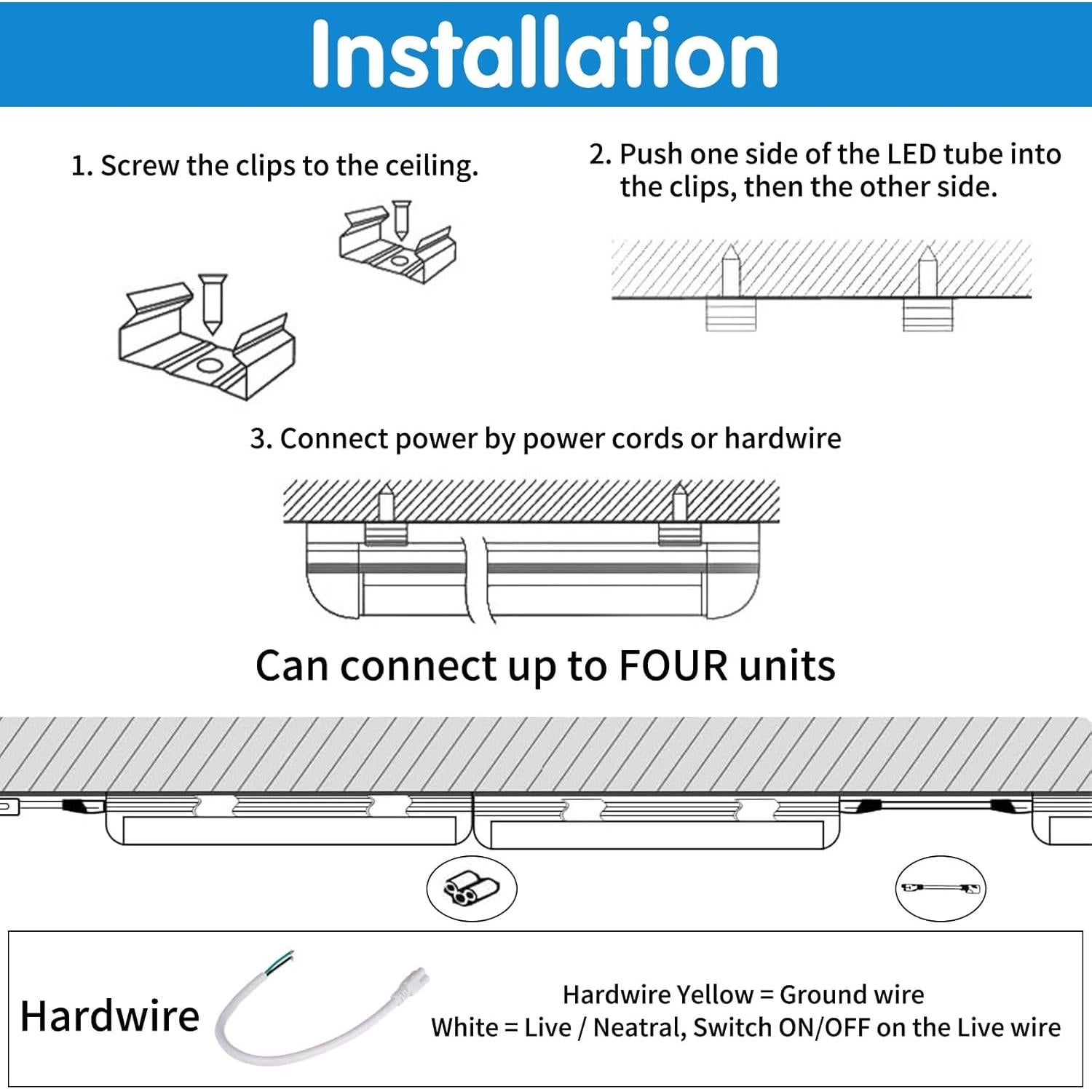 Installation

1. Screw the clips to the ceiling.

2. Push one side of the LED tube into the clips, then the other side.

3. Connect power by power cords or hardwire

Can connect up to FOUR units

Hardwire

Hardwire Yellow = Ground wire
White = Live / Neatral, Switch ON/OFF on the Live wire