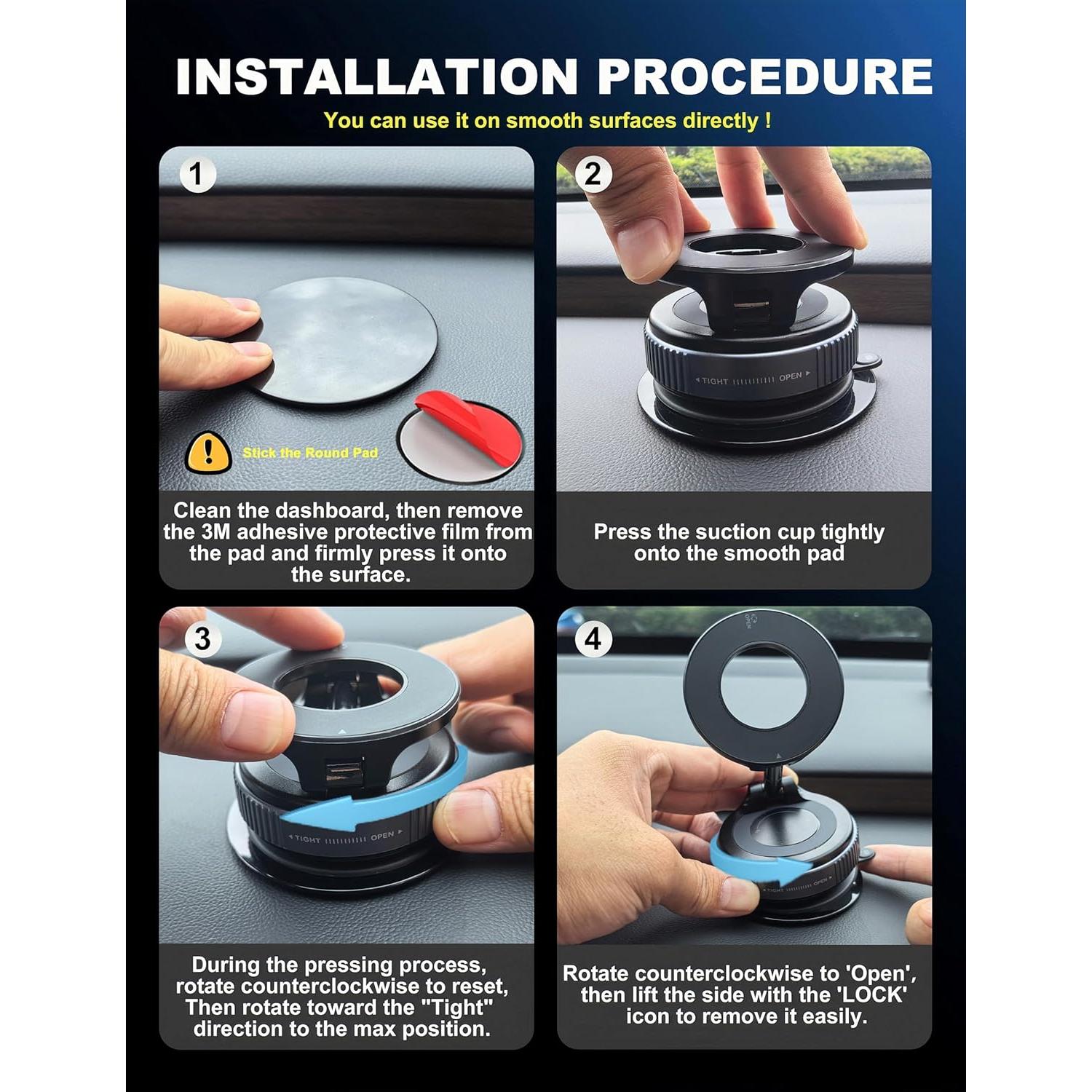 INSTALLATION PROCEDURE

You can use it on smooth surfaces directly !

1

Stick the Round Pad

Clean the dashboard, then remove the 3M adhesive protective film from the pad and firmly press it onto the surface.

2

TIGHT OPEN

Press the suction cup tightly onto the smooth pad

3

TIGHT OPEN

During the pressing process, rotate counterclockwise to reset, Then rotate toward the "Tight" direction to the max position.

4

OPEN

TIGHT OPEN

Rotate counterclockwise to 'Open', then lift the side with the 'LOCK' icon to remove it easily.