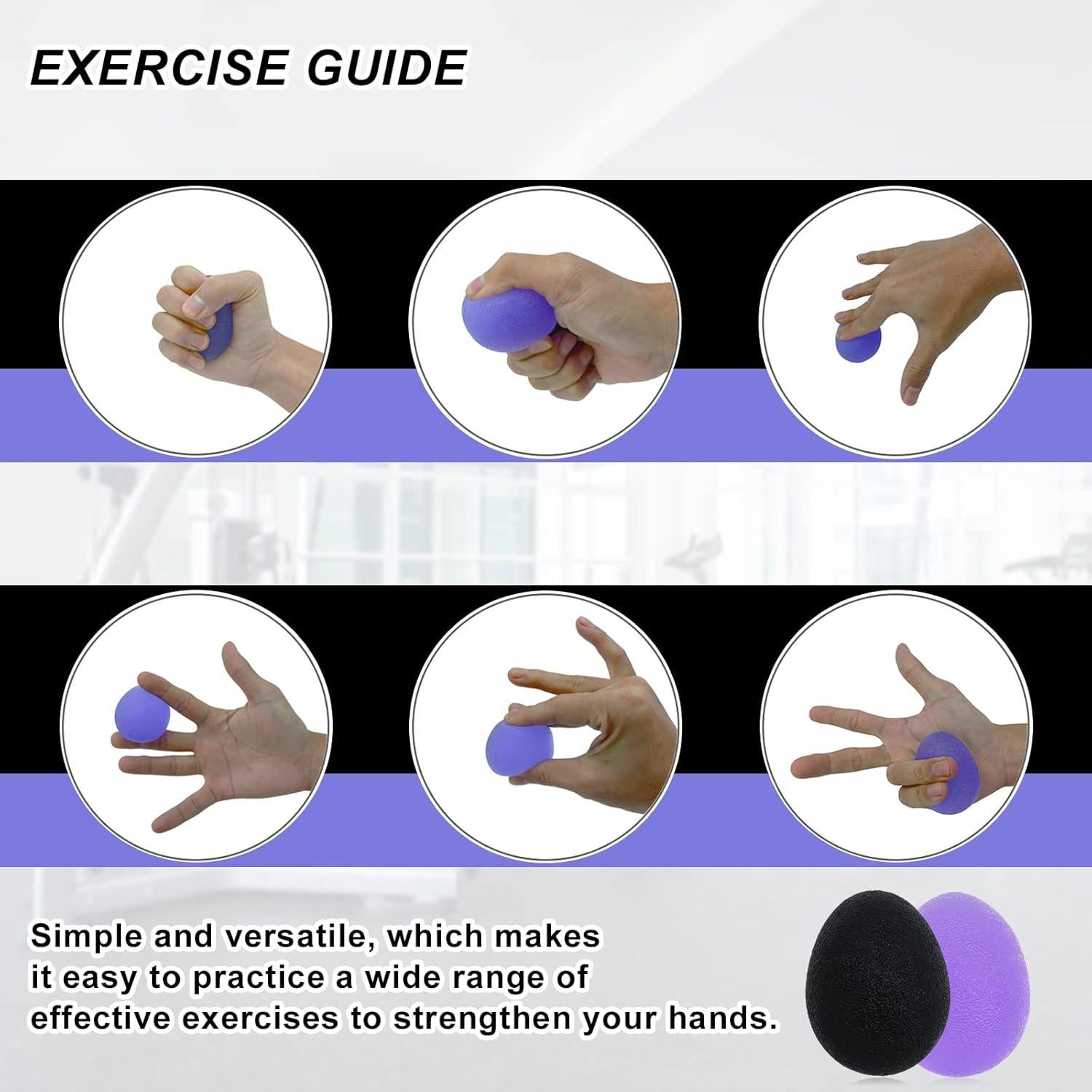 EXERCISE GUIDE

Simple and versatile, which makes it easy to practice a wide range of effective exercises to strengthen your hands.