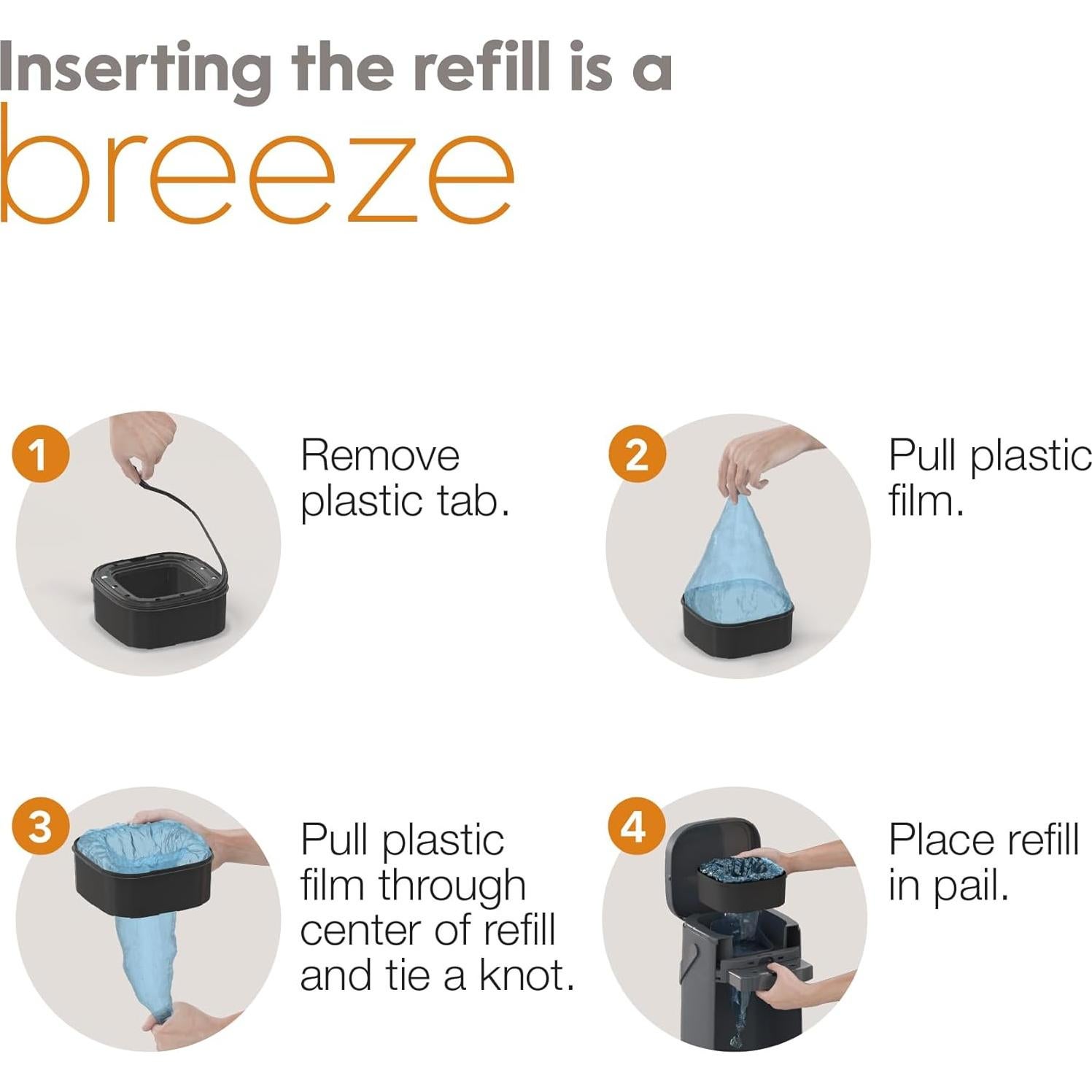 Inserting the refill is a
breeze

1
Remove plastic tab.

2
Pull plastic film.

3
Pull plastic film through center of refill and tie a knot.

4
Place refill in pail.