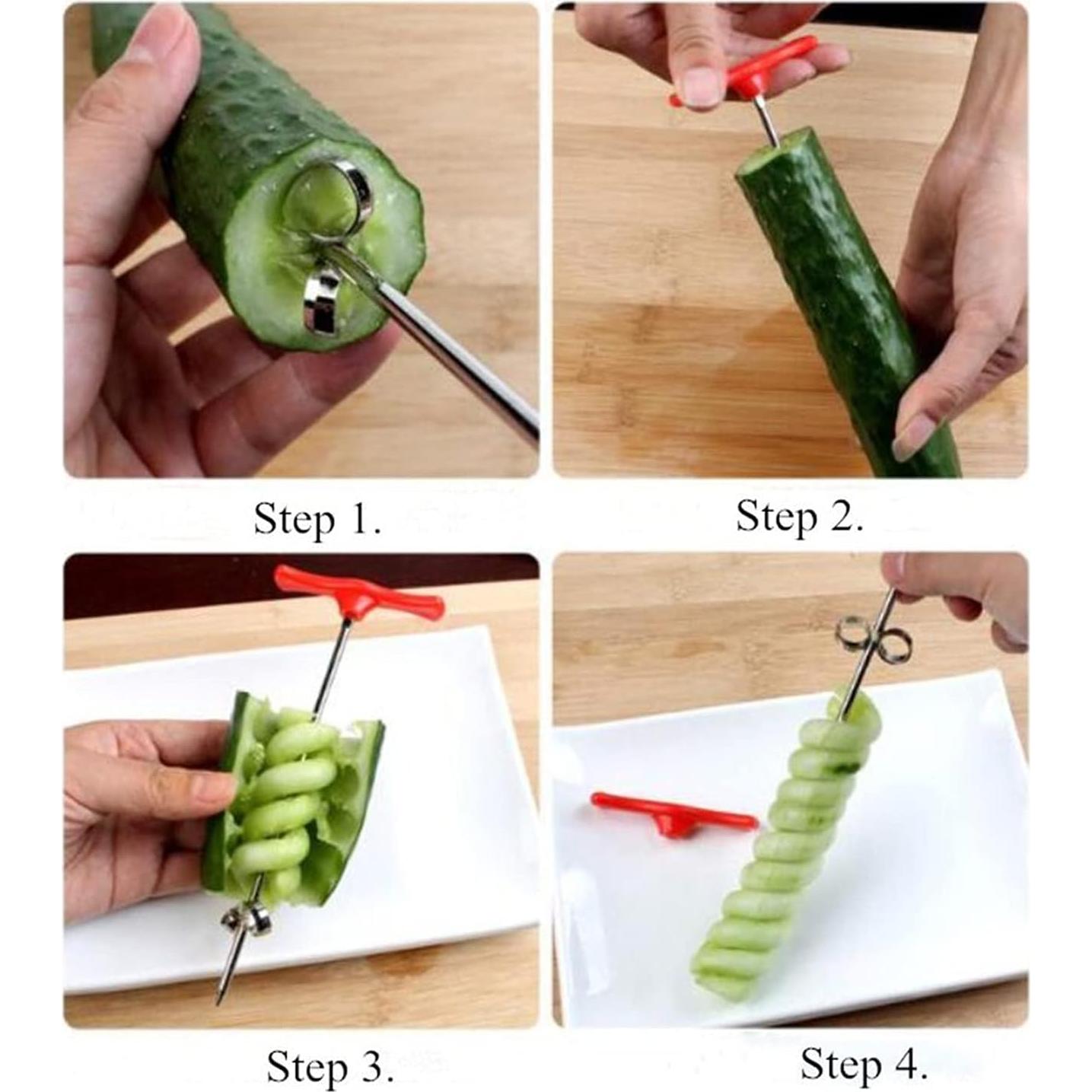 Step 1.

Step 2.

Step 3.

Step 4.