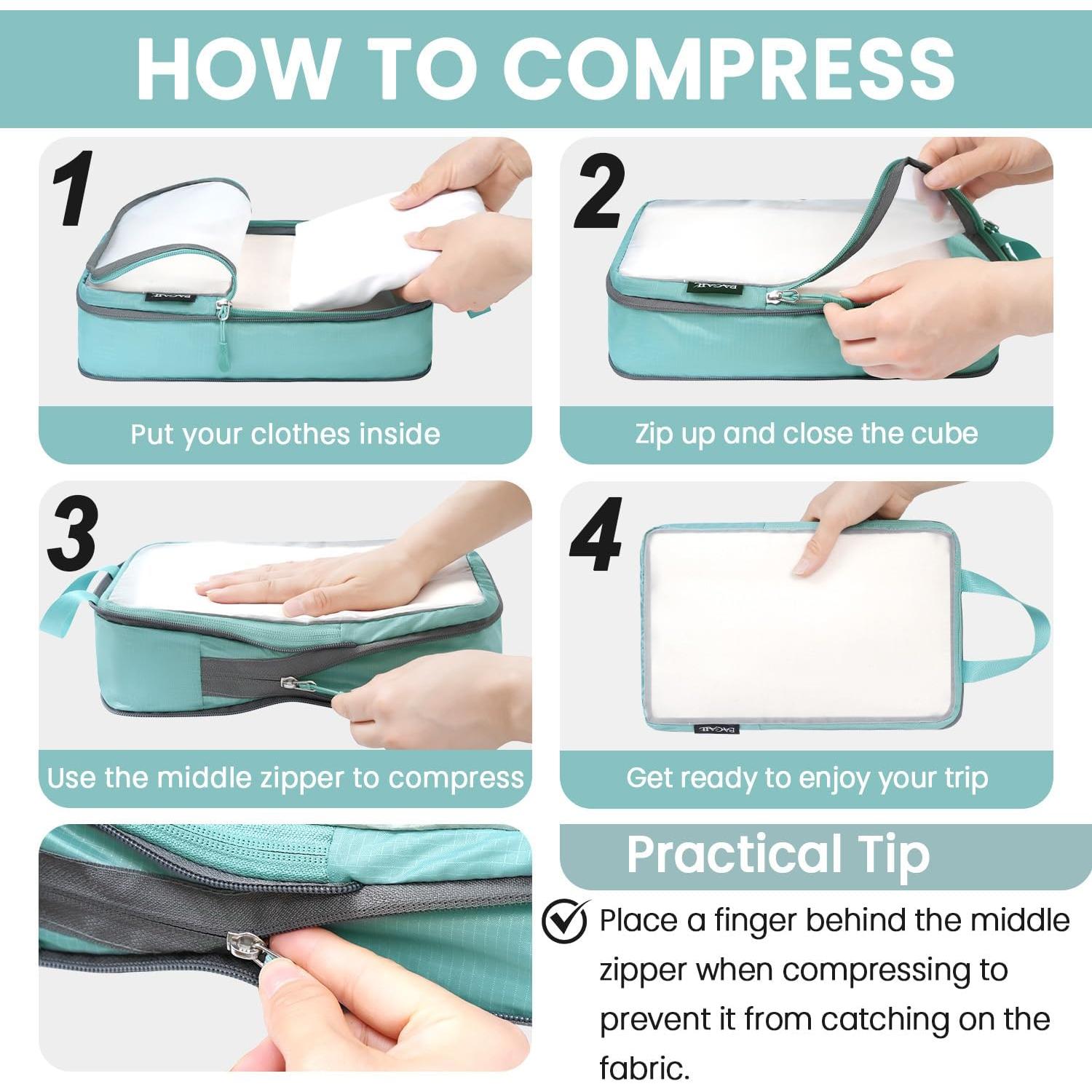 HOW TO COMPRESS

1
BAGAIL
Put your clothes inside

2
BAGAIL
Zip up and close the cube

3
Use the middle zipper to compress

4
BAGAIL
Get ready to enjoy your trip

Practical Tip

Place a finger behind the middle zipper when compressing to prevent it from catching on the fabric.