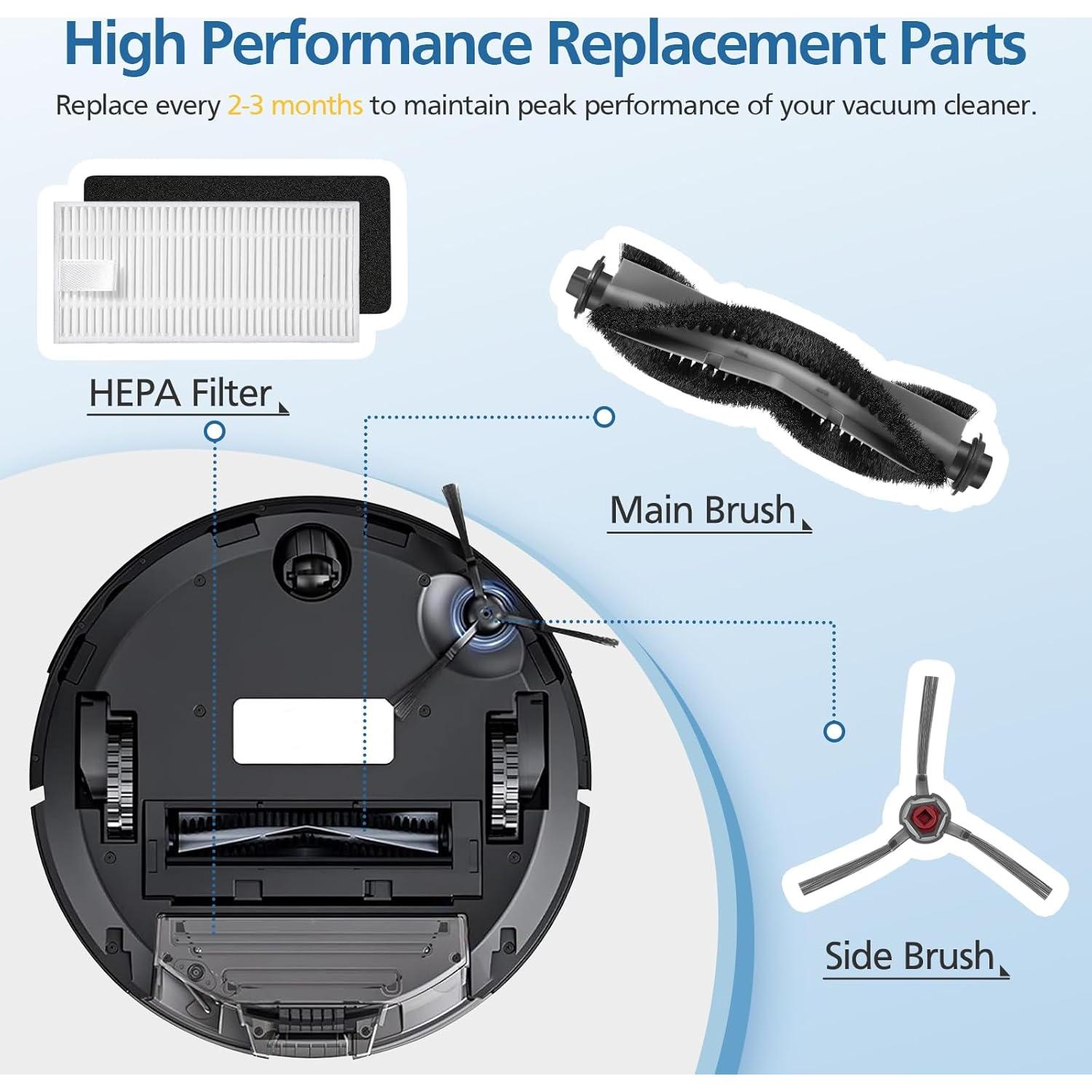 High Performance Replacement Parts

Replace every 2-3 months to maintain peak performance of your vacuum cleaner.

HEPA Filter

Main Brush

Side Brush