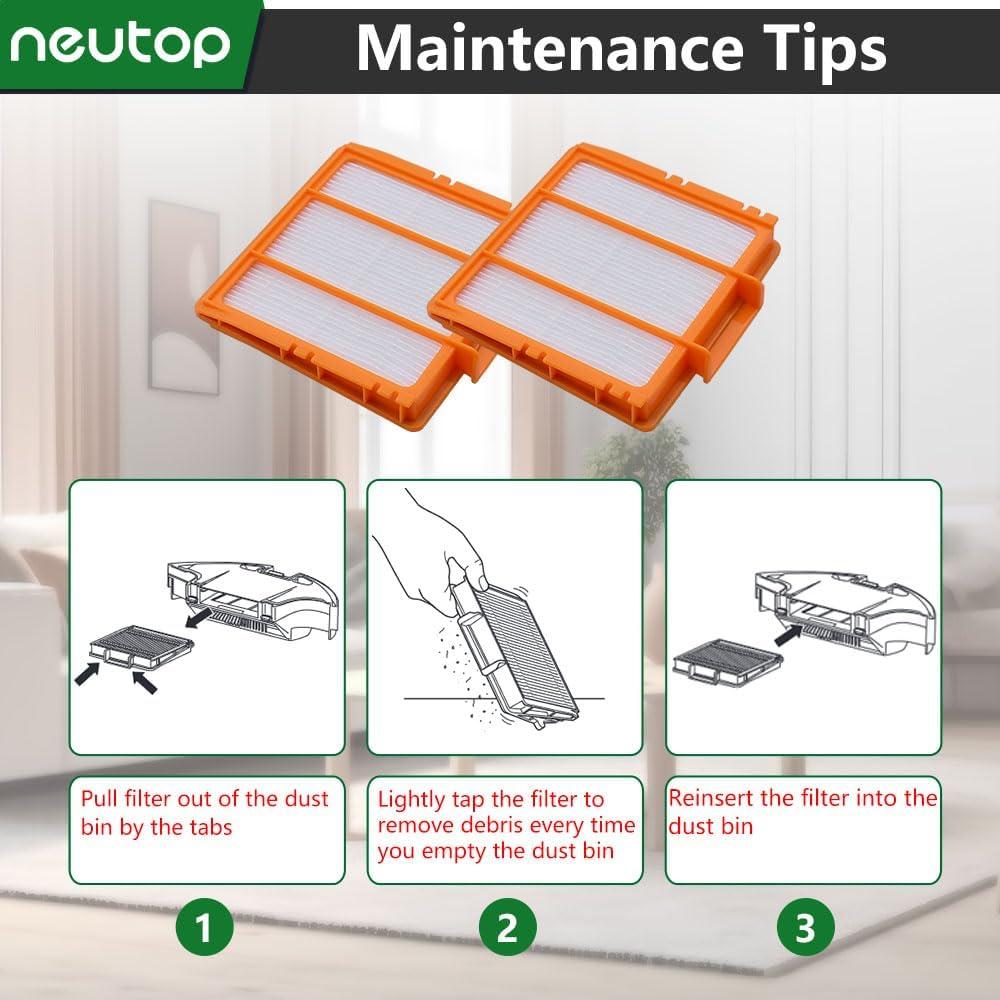 neutop

Maintenance Tips

Pull filter out of the dust bin by the tabs

Lightly tap the filter to remove debris every time you empty the dust bin

Reinsert the filter into the dust bin

1

2

3