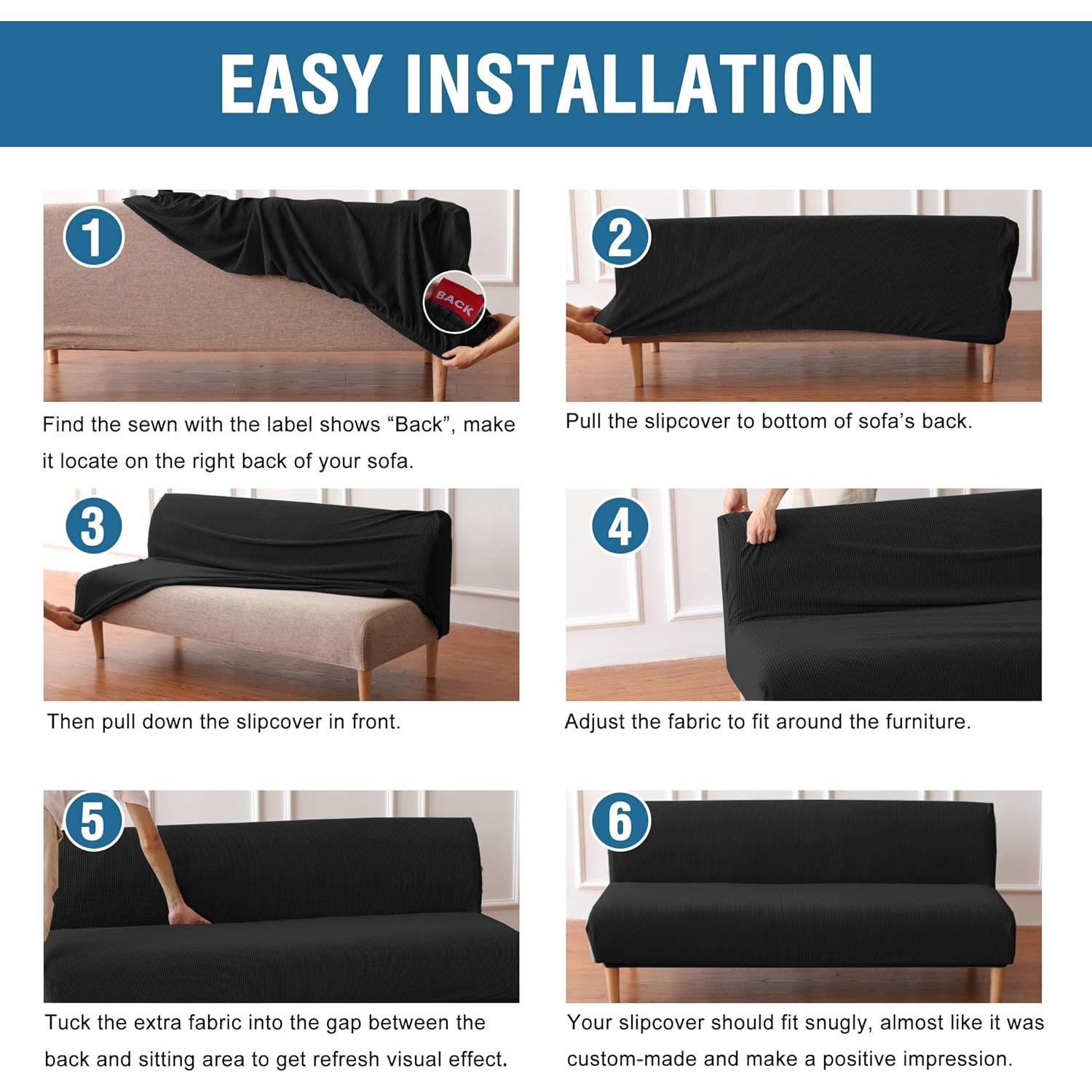 EASY INSTALLATION

1

BACK

Find the sewn with the label shows “Back”, make it locate on the right back of your sofa.

2

Pull the slipcover to bottom of sofa’s back.

3

Then pull down the slipcover in front.

4

Adjust the fabric to fit around the furniture.

5

Tuck the extra fabric into the gap between the back and sitting area to get refresh visual effect.

6

Your slipcover should fit snugly, almost like it was custom-made and make a positive impression.