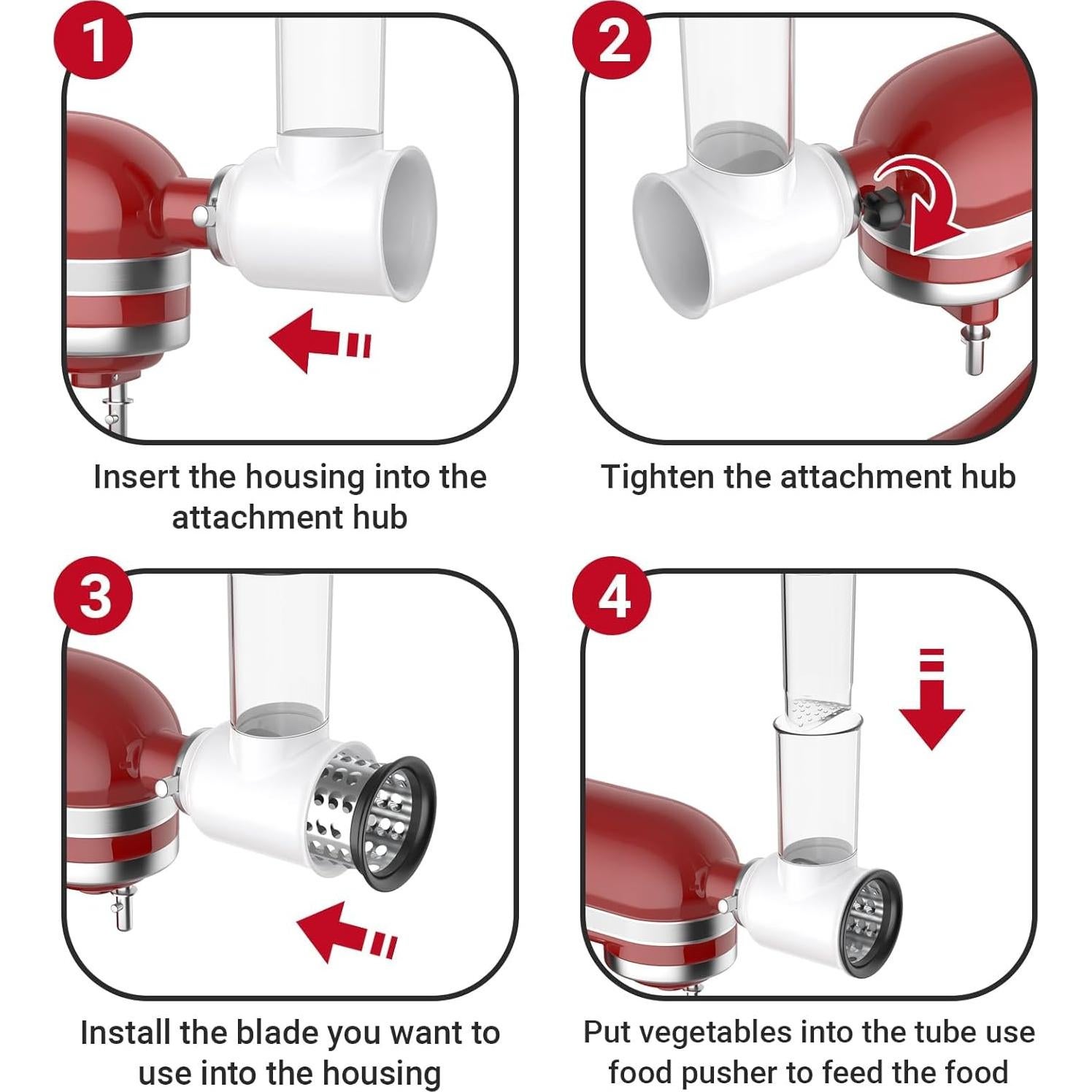 1

Insert the housing into the attachment hub

2

Tighten the attachment hub

3

Install the blade you want to use into the housing

4

Put vegetables into the tube use food pusher to feed the food