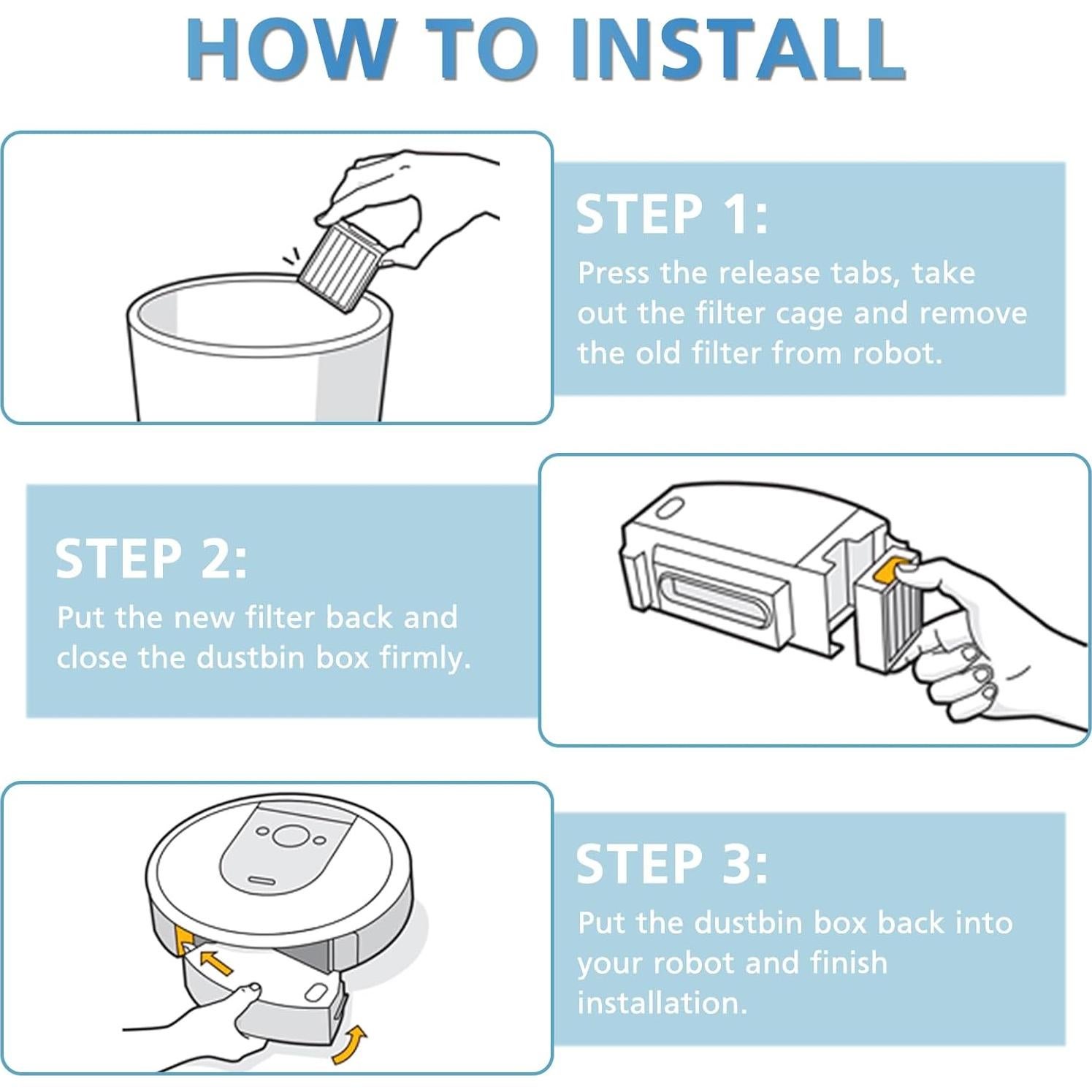 HOW TO INSTALL

STEP 1:

Press the release tabs, take out the filter cage and remove the old filter from robot.

STEP 2:

Put the new filter back and close the dustbin box firmly.

STEP 3:

Put the dustbin box back into your robot and finish installation.