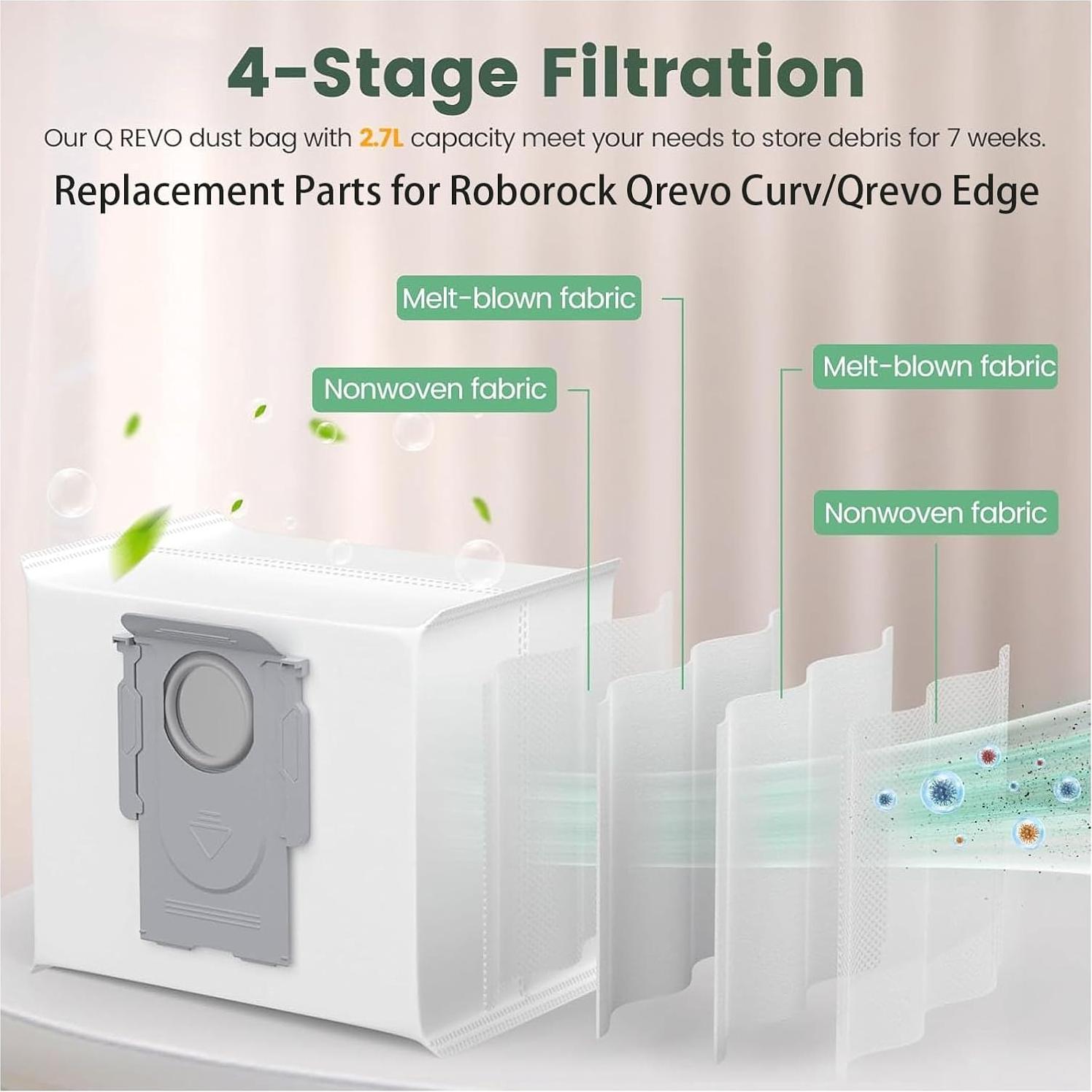 4-Stage Filtration

Our Q REVO dust bag with 2.7L capacity meet your needs to store debris for 7 weeks.

Replacement Parts for Roborock Qrevo Curv/Qrevo Edge

Melt-blown fabric

Nonwoven fabric

Melt-blown fabric

Nonwoven fabric