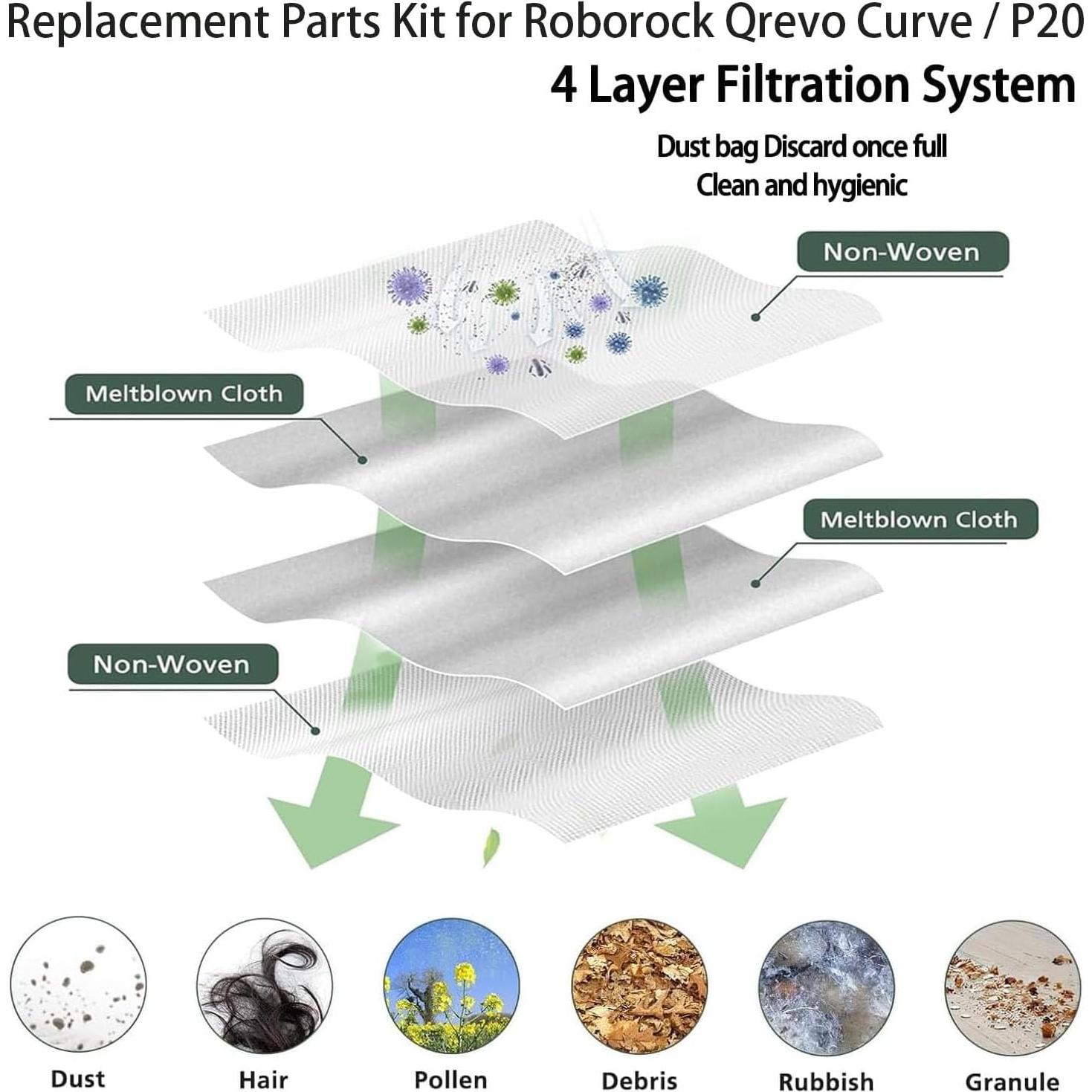 Replacement Parts Kit for Roborock Qrevo Curve / P20

4 Layer Filtration System

Dust bag Discard once full
Clean and hygienic

Non-Woven

Meltblown Cloth

Meltblown Cloth

Non-Woven

Dust

Hair

Pollen

Debris

Rubbish

Granule