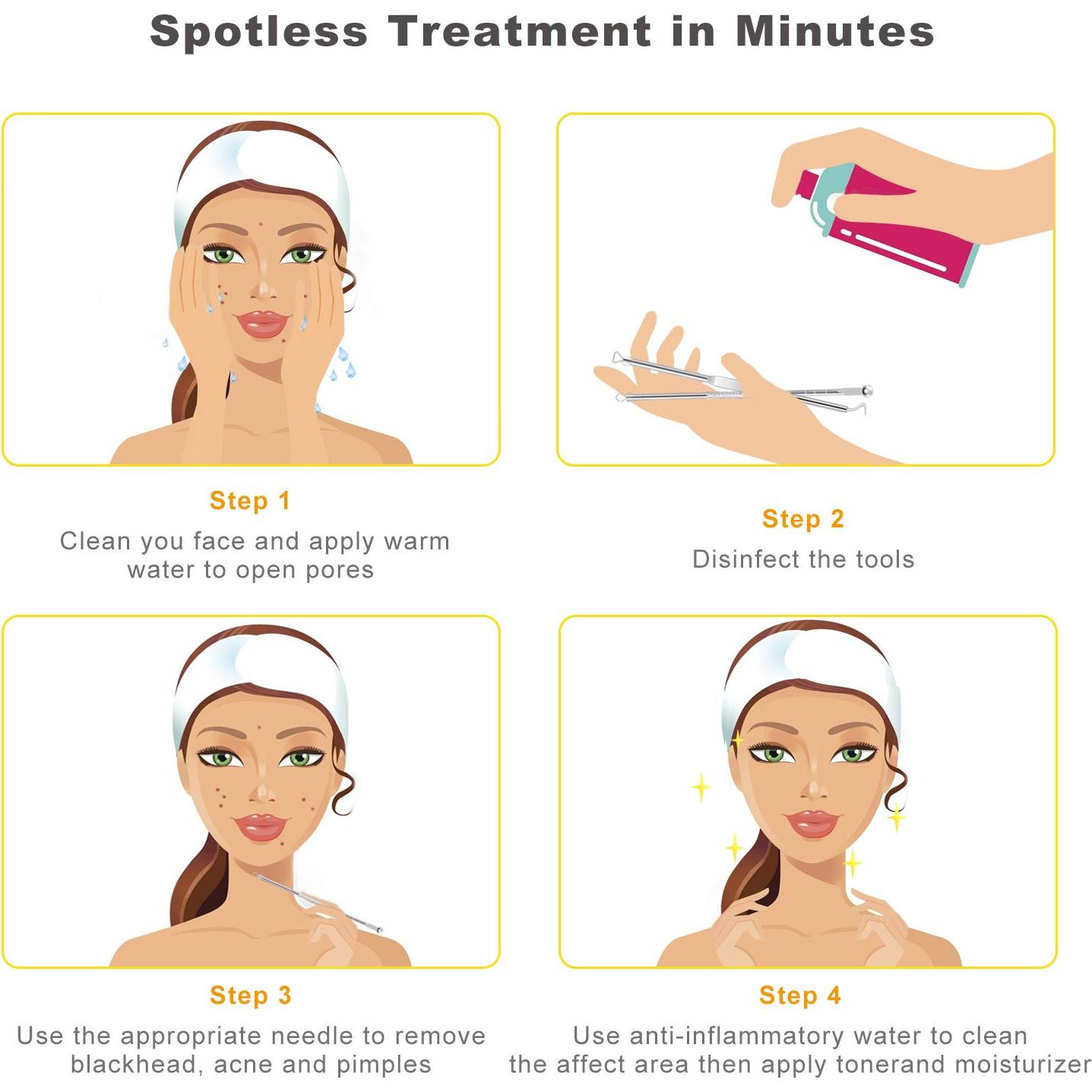 Spotless Treatment in Minutes

Step 1
Clean you face and apply warm water to open pores

Step 2
Disinfect the tools

Step 3
Use the appropriate needle to remove blackhead, acne and pimples

Step 4
Use anti-inflammatory water to clean the affect area then apply tonerand moisturizer