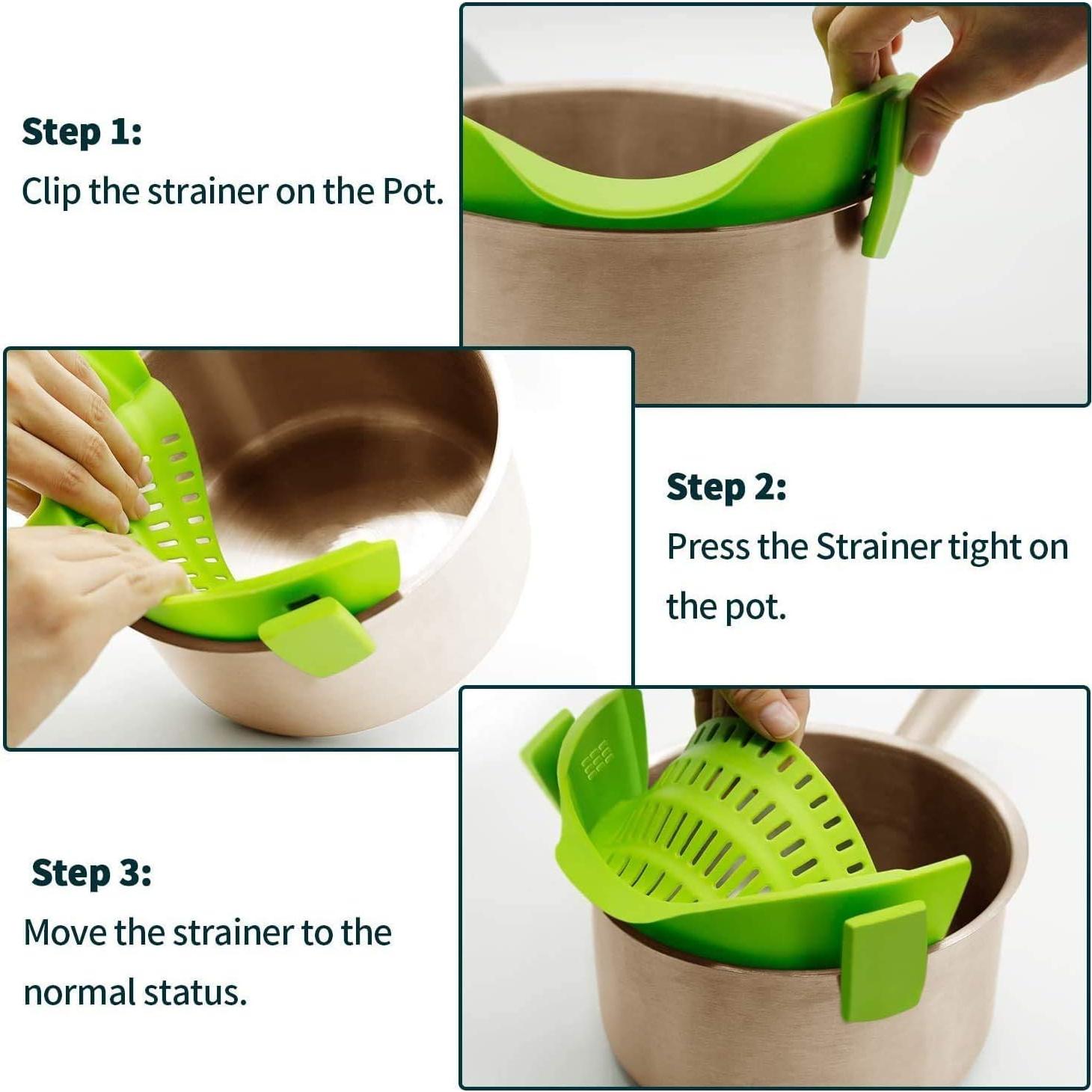 Step 1:
Clip the strainer on the Pot.

Step 2:
Press the Strainer tight on the pot.

Step 3:
Move the strainer to the normal status.