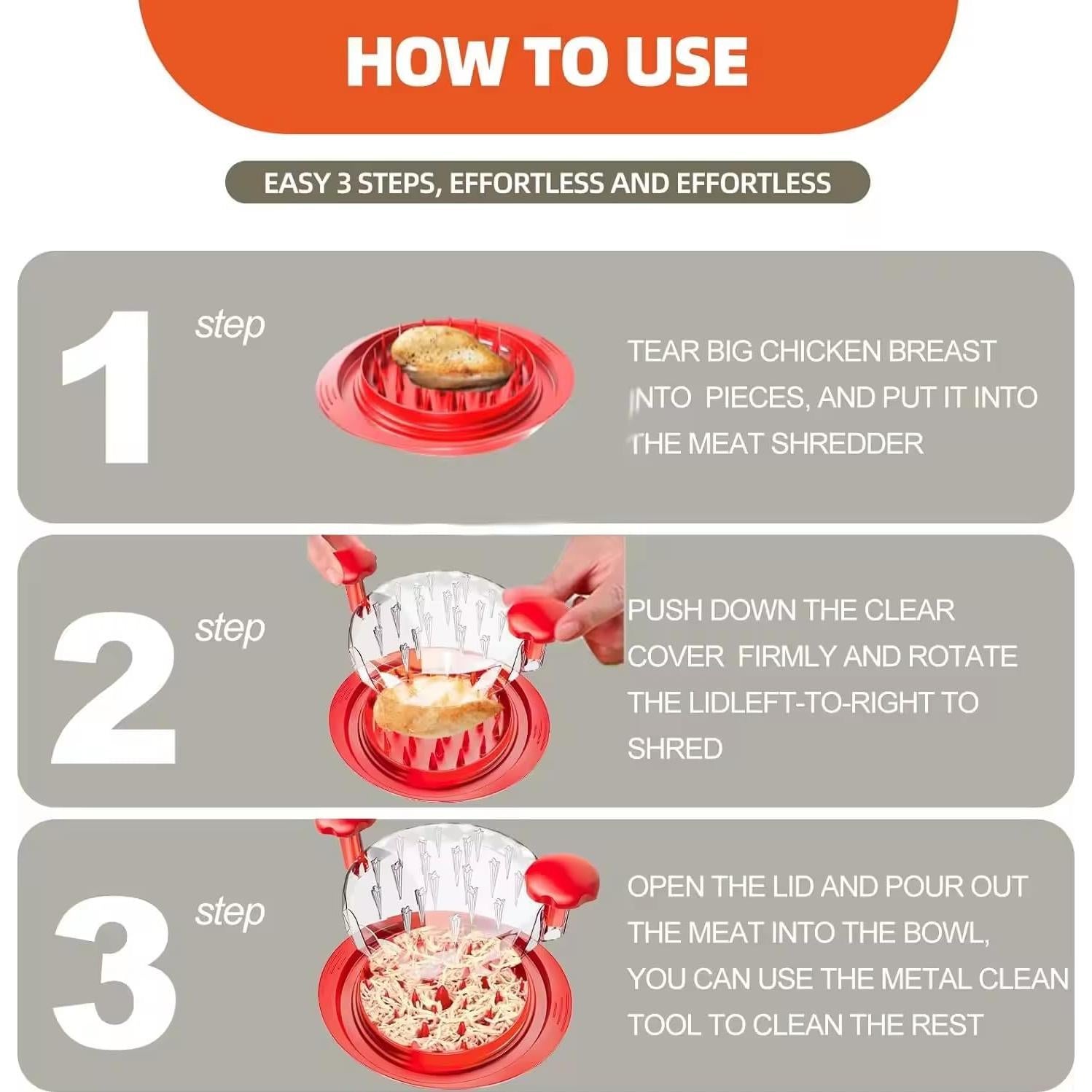 HOW TO USE

EASY 3 STEPS, EFFORTLESS AND EFFORTLESS

1 step

TEAR BIG CHICKEN BREAST INTO PIECES, AND PUT IT INTO THE MEAT SHREDDER

2 step

PUSH DOWN THE CLEAR COVER FIRMLY AND ROTATE THE LIDLEFT-TO-RIGHT TO SHRED

3 step

OPEN THE LID AND POUR OUT THE MEAT INTO THE BOWL, YOU CAN USE THE METAL CLEAN TOOL TO CLEAN THE REST