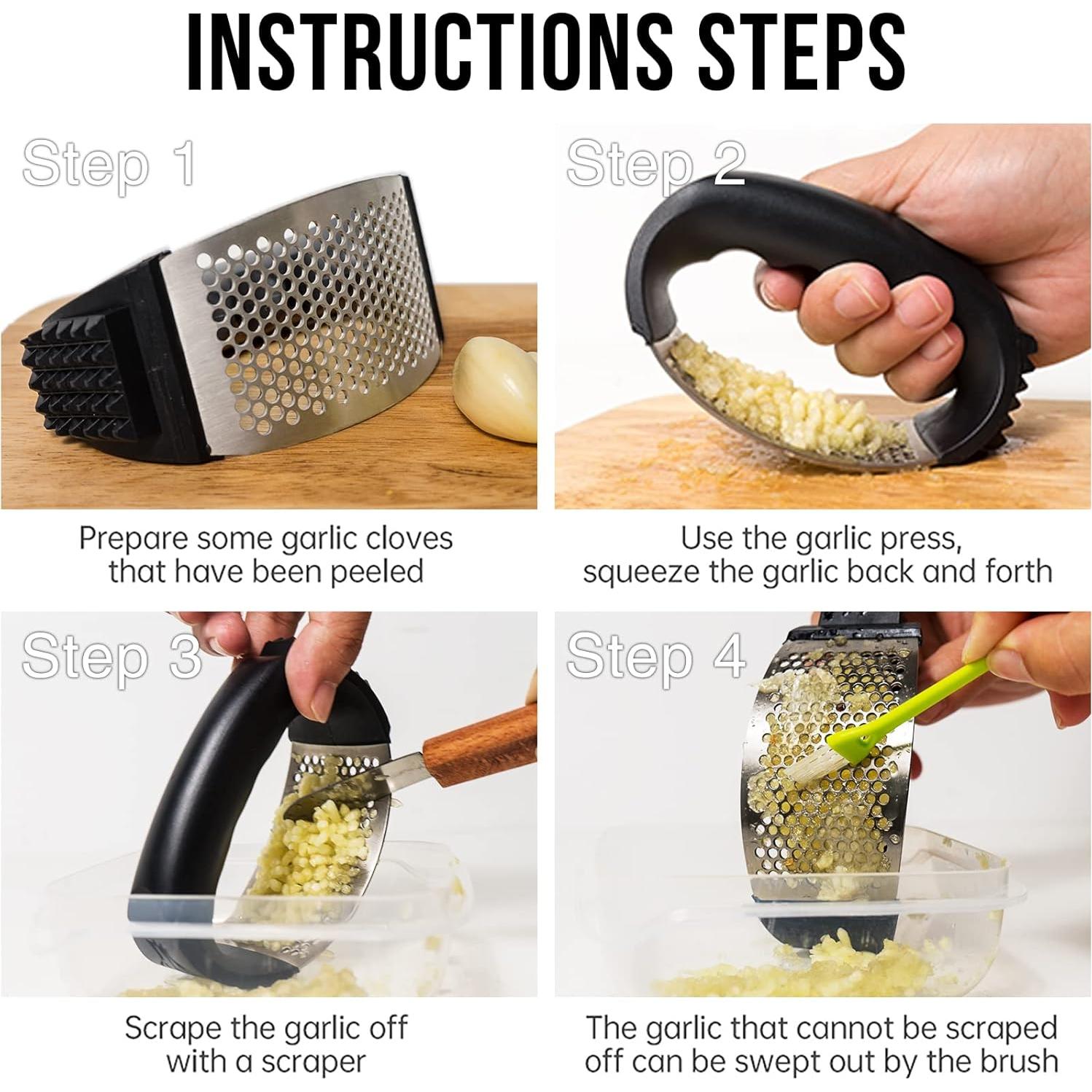 INSTRUCTIONS STEPS

Step 1

Prepare some garlic cloves that have been peeled

Step 2

Use the garlic press, squeeze the garlic back and forth

Step 3

Scrape the garlic off with a scraper

Step 4

The garlic that cannot be scraped off can be swept out by the brush