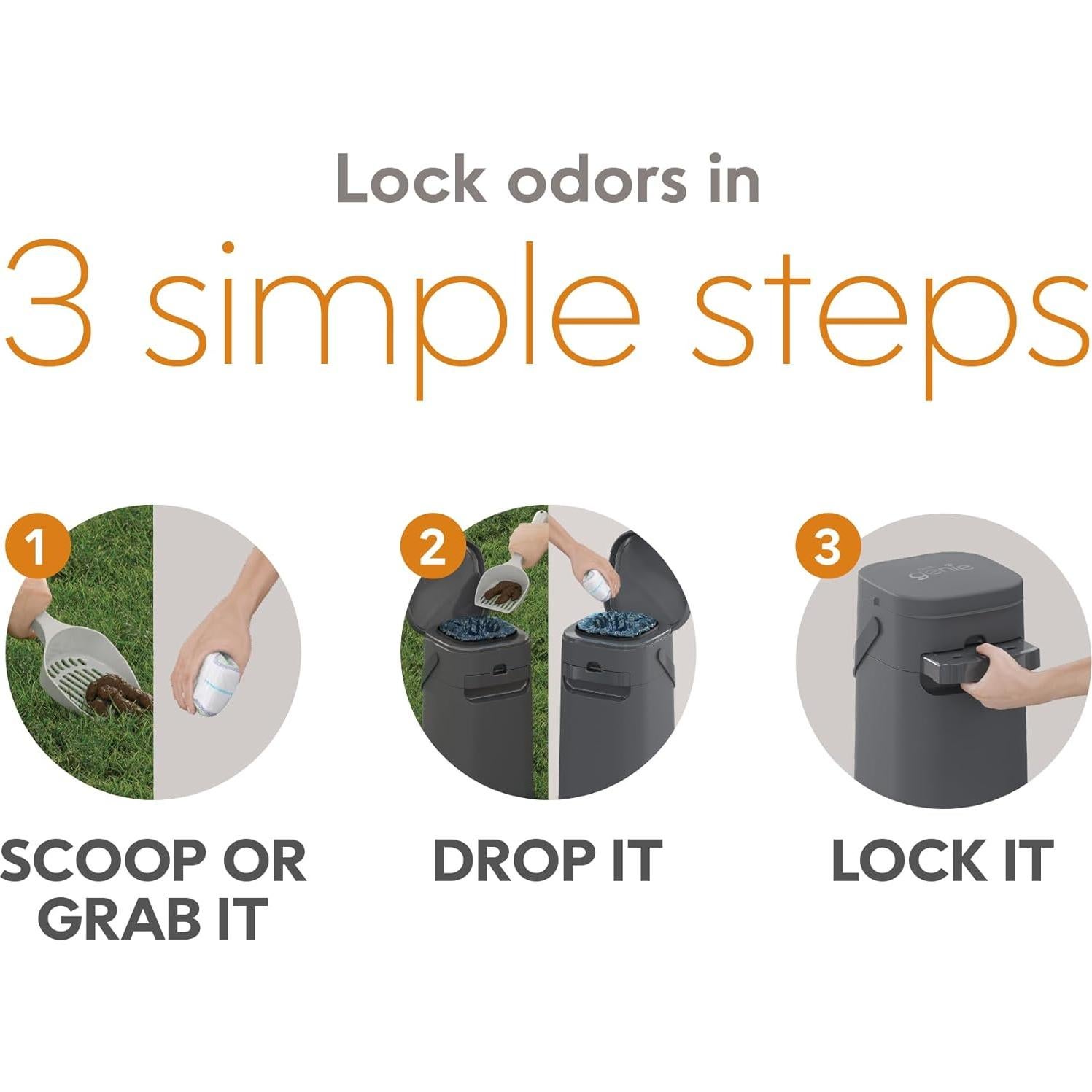 Lock odors in

3 simple steps

1

SCOOP OR GRAB IT

2

DROP IT

3

genie

LOCK IT