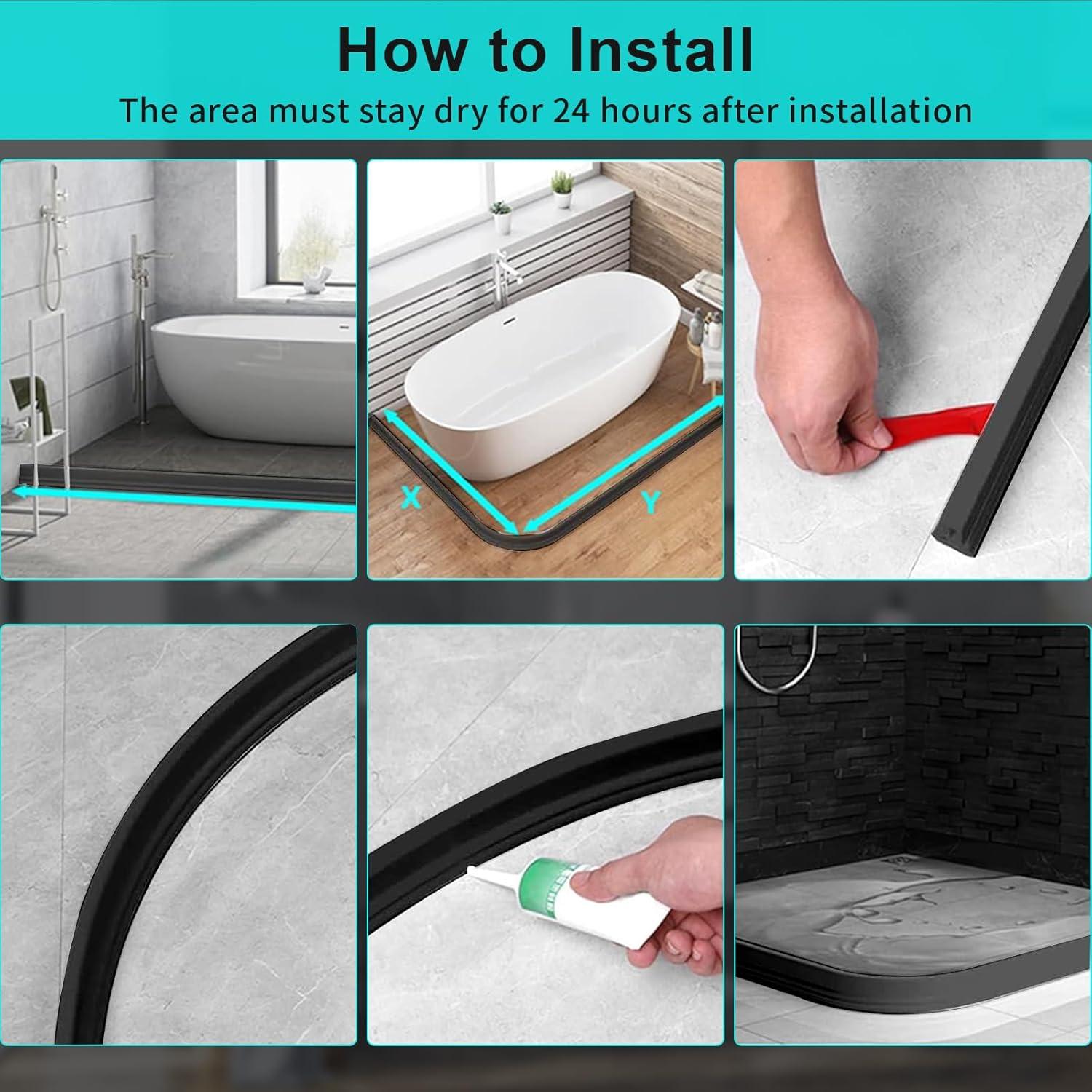 How to Install

The area must stay dry for 24 hours after installation

X

Y