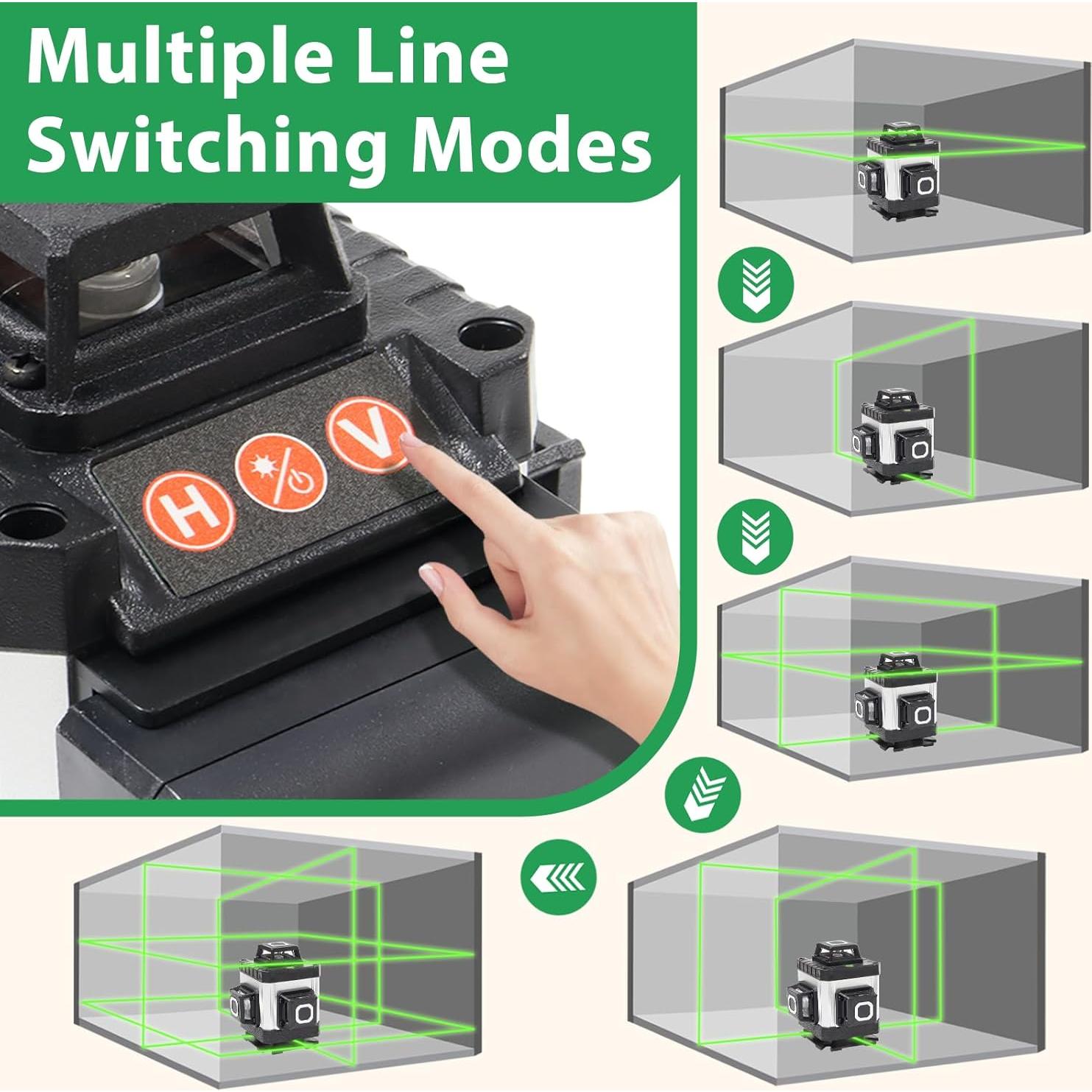 Multiple Line Switching Modes

H

V