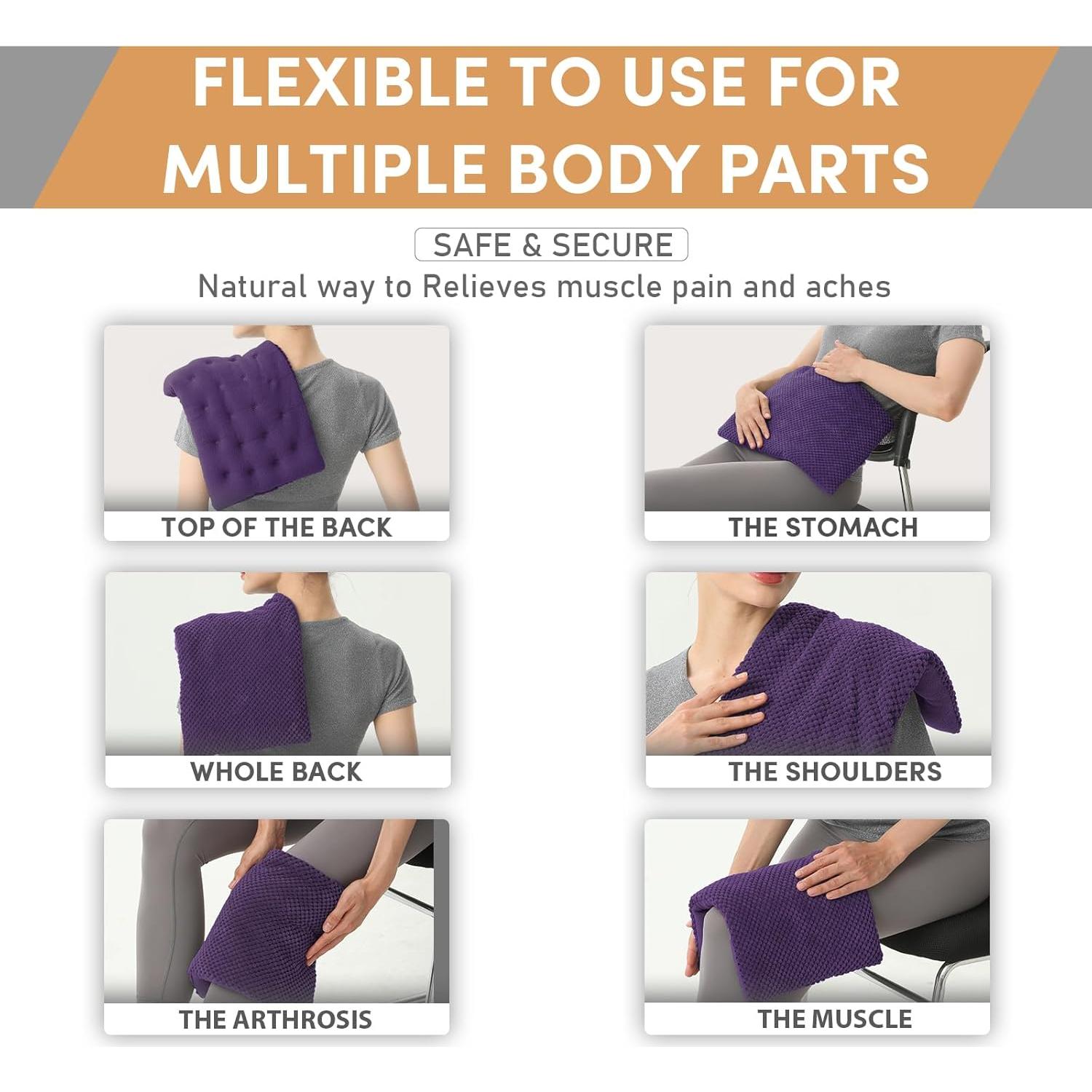 FLEXIBLE TO USE FOR MULTIPLE BODY PARTS

SAFE & SECURE

Natural way to Relieves muscle pain and aches

TOP OF THE BACK

THE STOMACH

WHOLE BACK

THE SHOULDERS

THE ARTHROSIS

THE MUSCLE