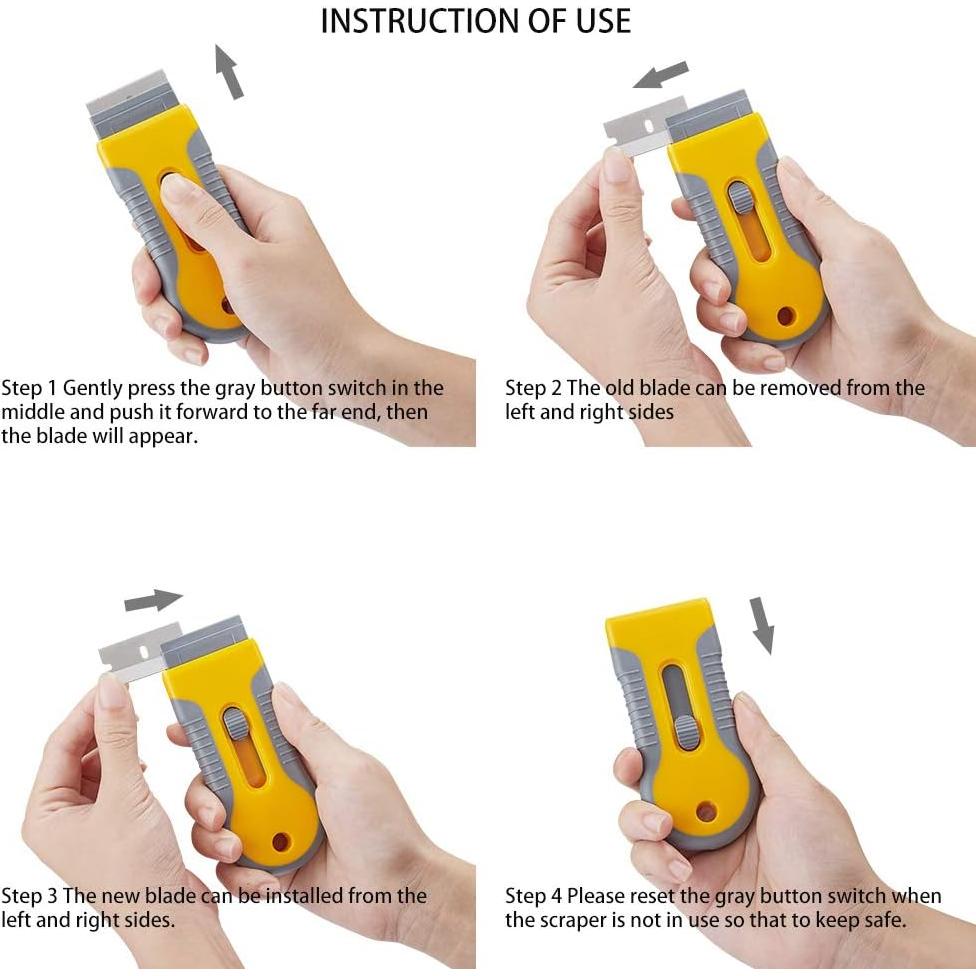 INSTRUCTION OF USE

Step 1 Gently press the gray button switch in the middle and push it forward to the far end, then the blade will appear.

Step 2 The old blade can be removed from the left and right sides

Step 3 The new blade can be installed from the left and right sides.

Step 4 Please reset the gray button switch when the scraper is not in use so that to keep safe.