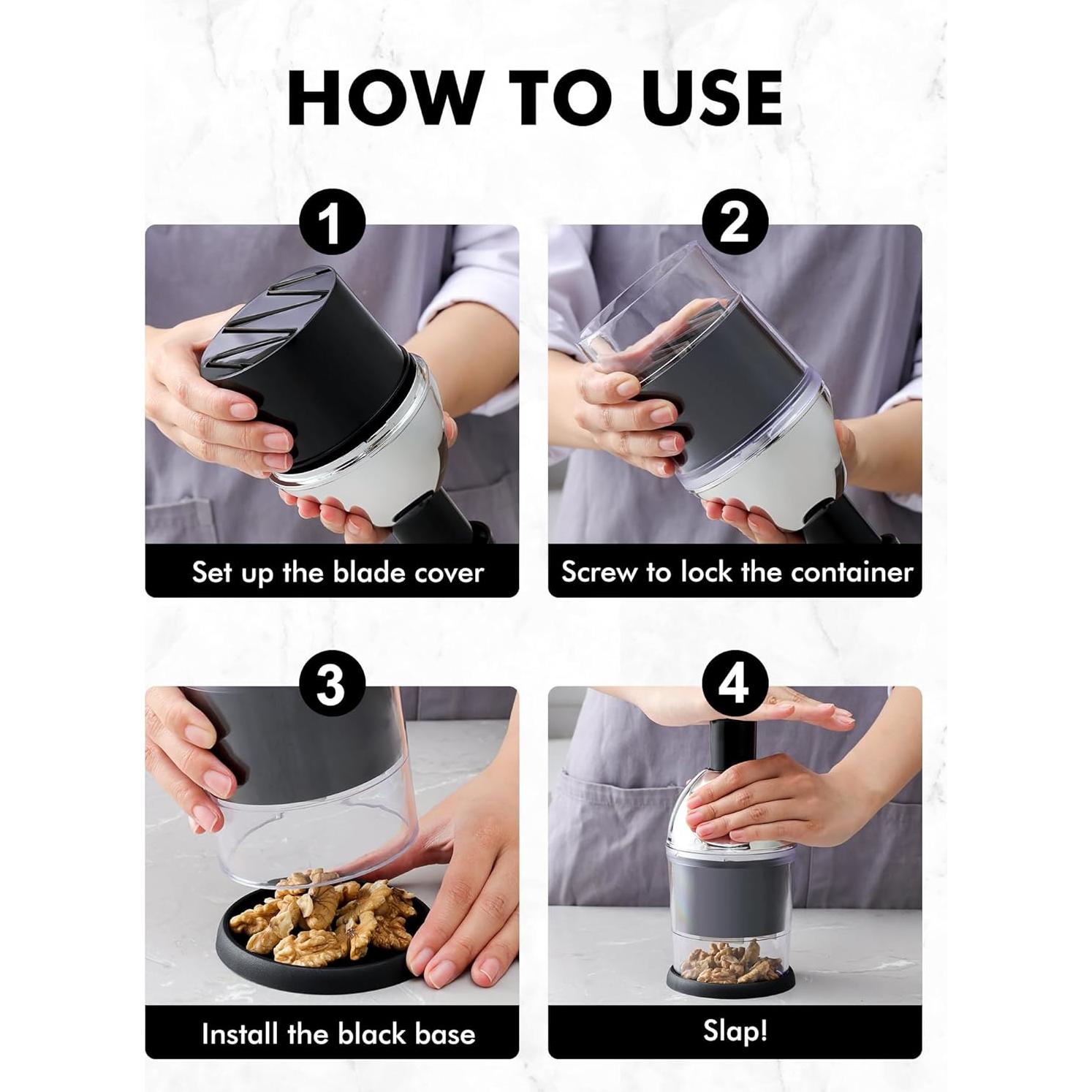 HOW TO USE

1

Set up the blade cover

2

Screw to lock the container

3

Install the black base

4

Slap!