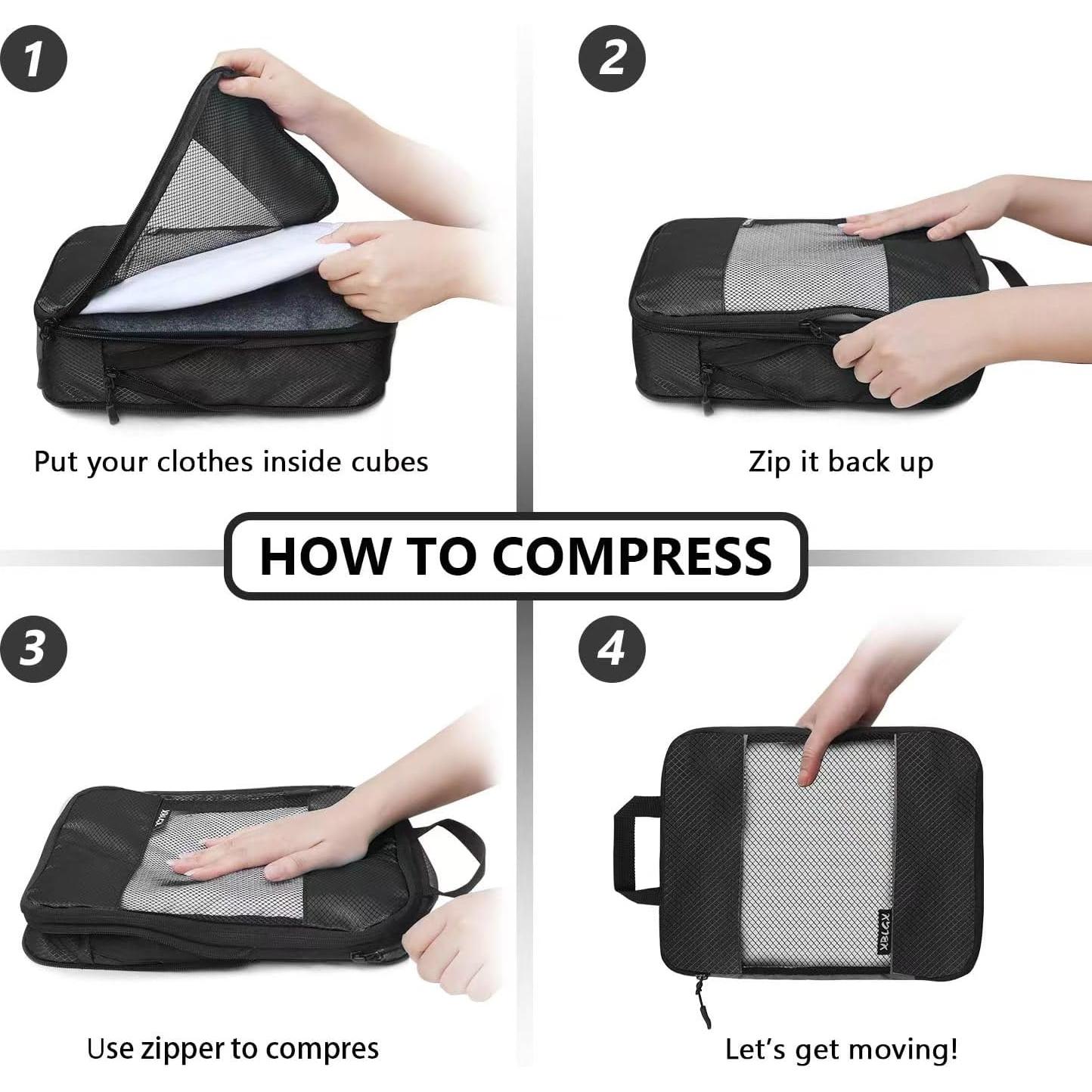 1

Put your clothes inside cubes

2

Zip it back up

HOW TO COMPRESS

3

Use zipper to compres

4

XBLGX

Let's get moving!