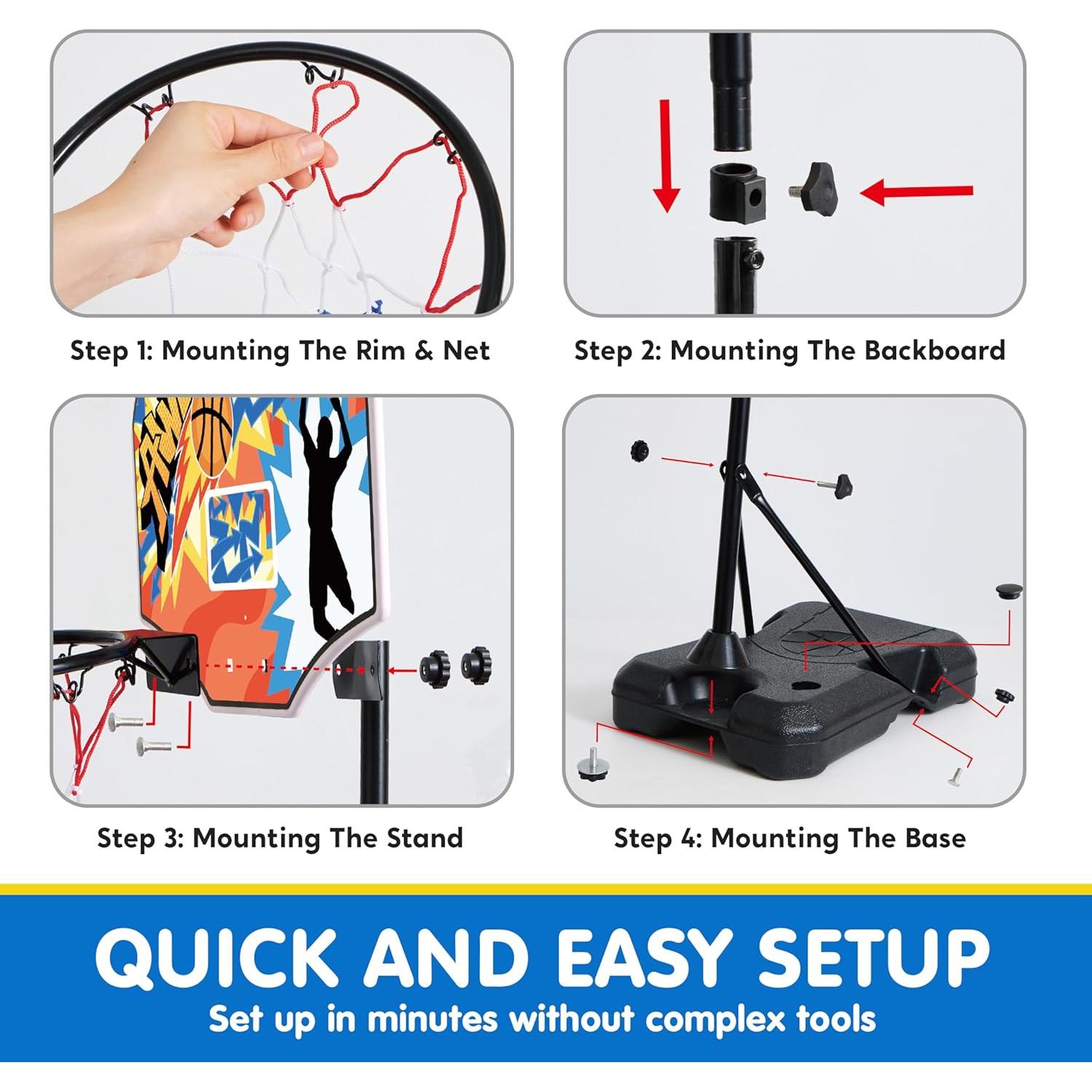 Step 1: Mounting The Rim & Net

Step 2: Mounting The Backboard

Step 3: Mounting The Stand

Step 4: Mounting The Base

QUICK AND EASY SETUP

Set up in minutes without complex tools