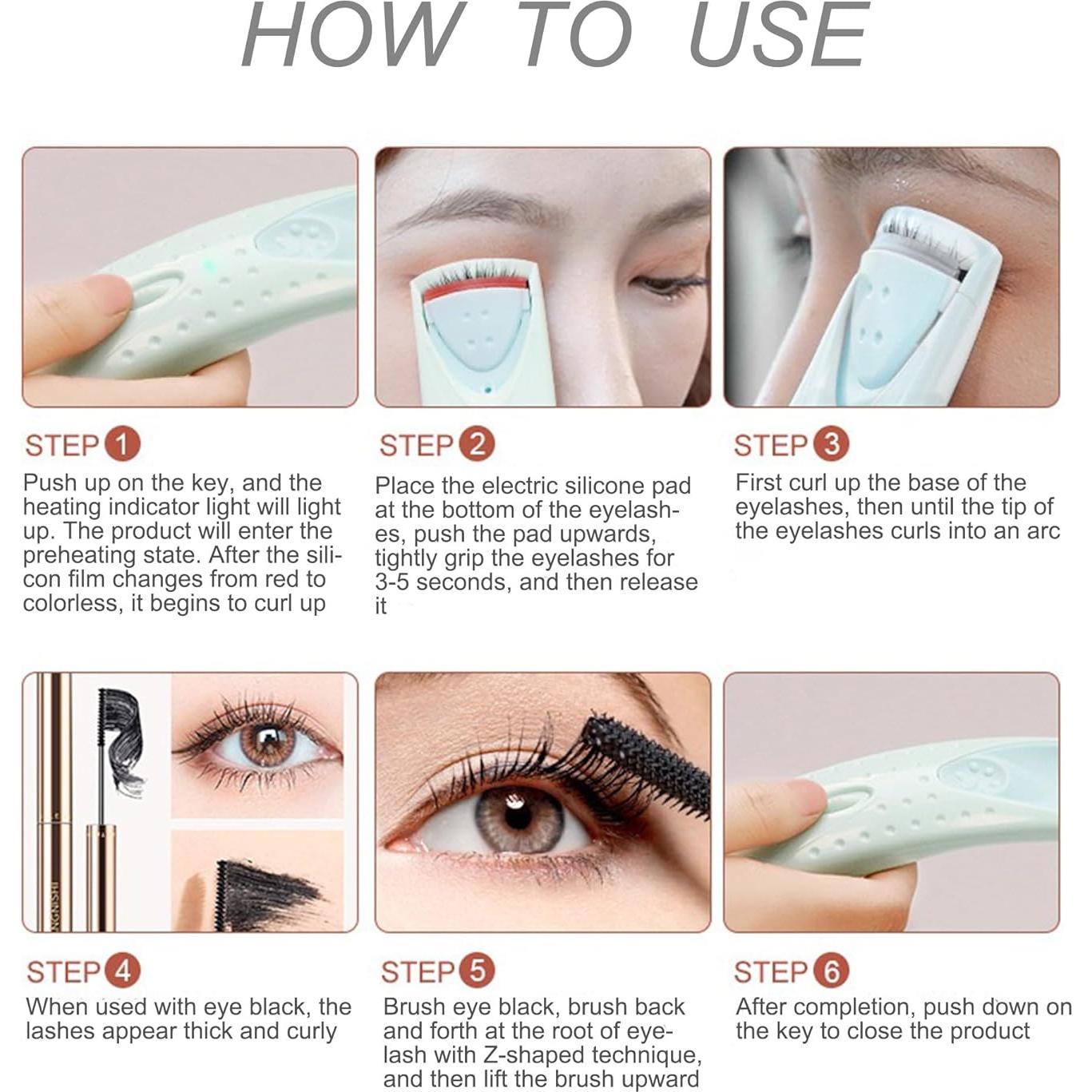 HOW TO USE

STEP 1
Push up on the key, and the heating indicator light will light up. The product will enter the preheating state. After the silicon film changes from red to colorless, it begins to curl up

STEP 2
Place the electric silicone pad at the bottom of the eyelashes, push the pad upwards, tightly grip the eyelashes for 3-5 seconds, and then release it

STEP 3
First curl up the base of the eyelashes, then until the tip of the eyelashes curls into an arc

STEP 4
When used with eye black, the lashes appear thick and curly

STEP 5
Brush eye black, brush back and forth at the root of eyelash with Z-shaped technique, and then lift the brush upward

STEP 6
After completion, push down on the key to close the product