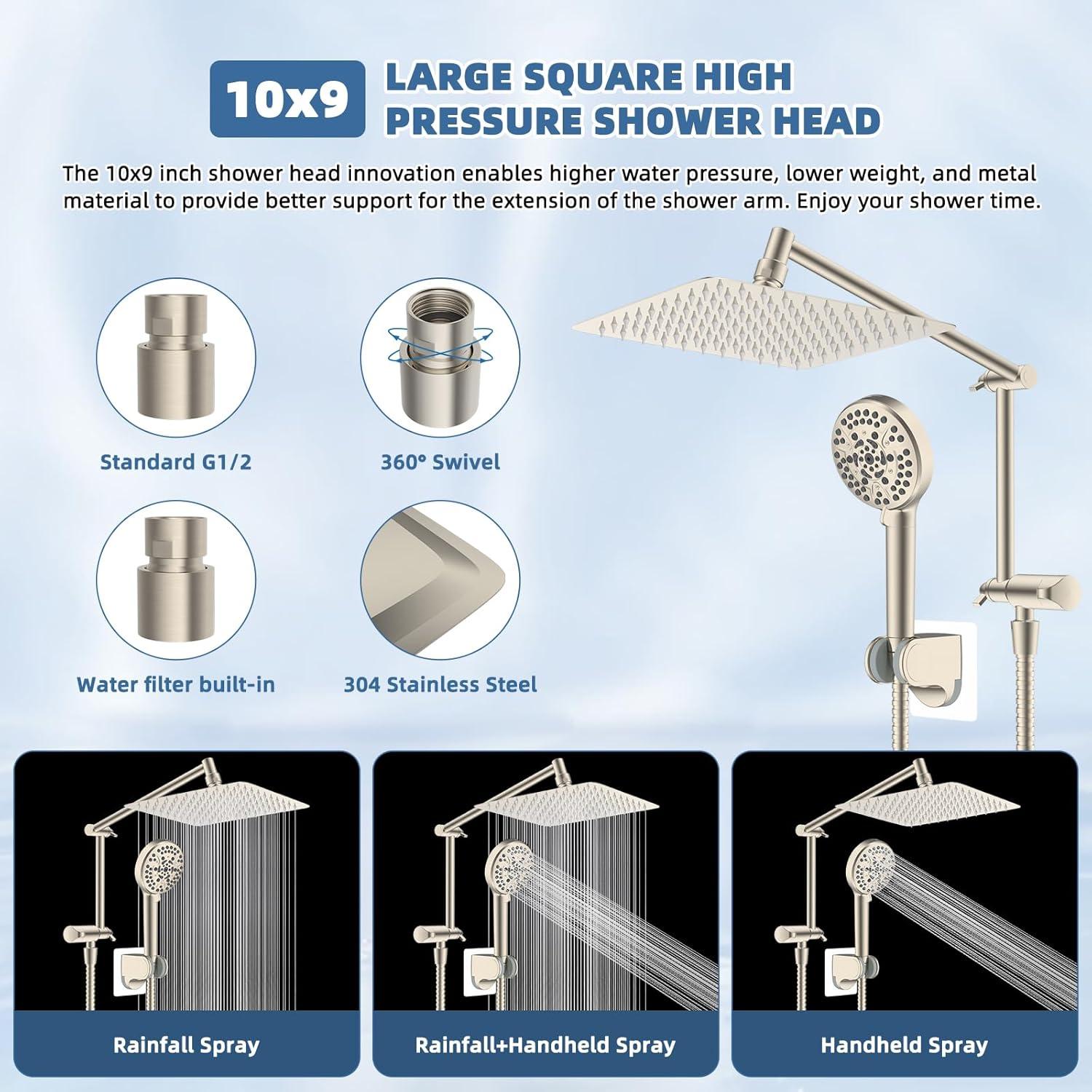 10x9 LARGE SQUARE HIGH PRESSURE SHOWER HEAD

The 10x9 inch shower head innovation enables higher water pressure, lower weight, and metal material to provide better support for the extension of the shower arm. Enjoy your shower time.

Standard G1/2

360° Swivel

Water filter built-in

304 Stainless Steel

Rainfall Spray

Rainfall+Handheld Spray

Handheld Spray